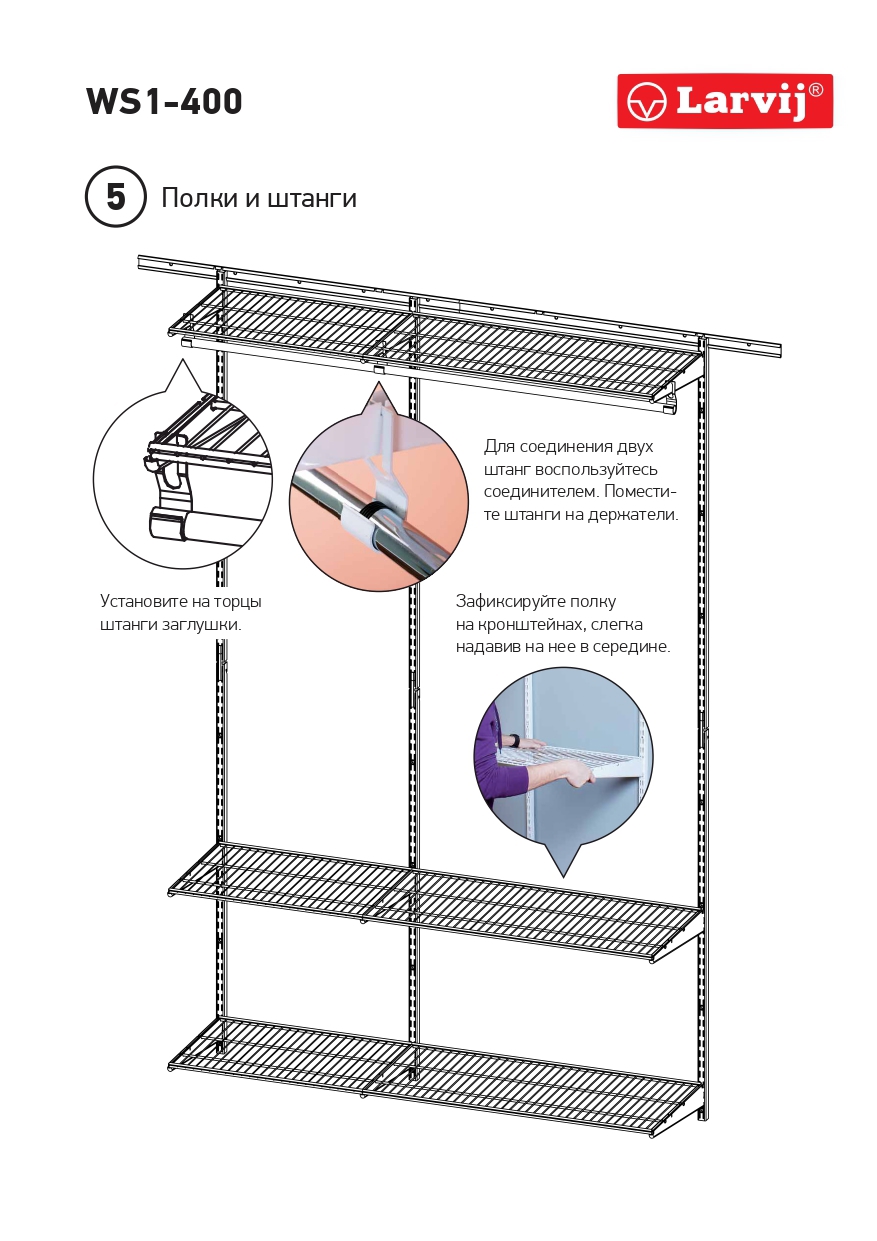 WS1-400

Larvij®

5 Полки и штанги

Для соединения двух штанг воспользуйтесь соединителем. Поместите штанги на держатели.

Установите на торцы штанги заглушки.

Зафиксируйте полку на кронштейнах, слегка надавив на нее в середине.