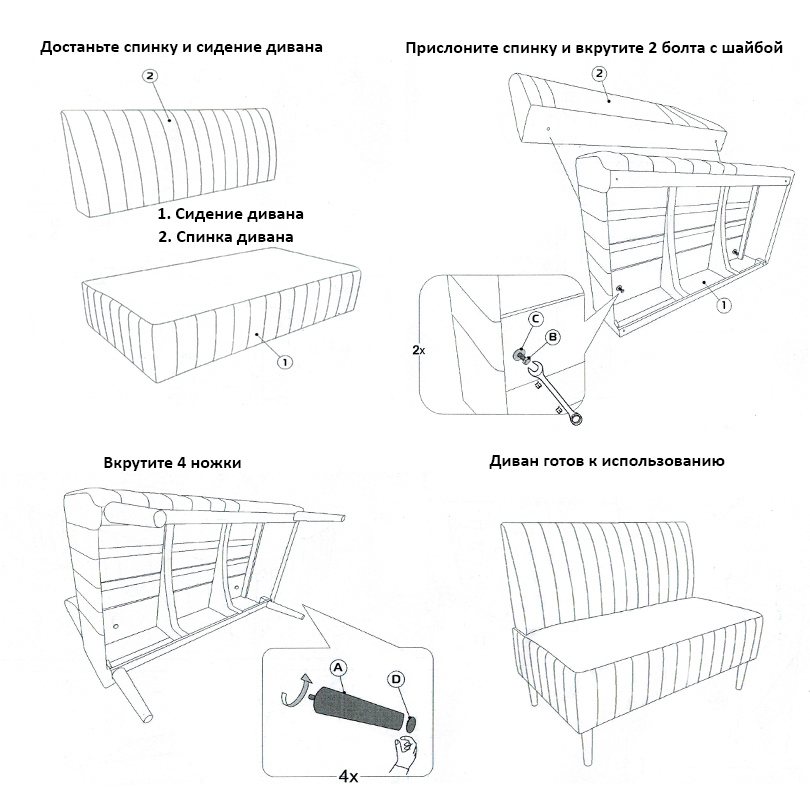 Достаньте спинку и сидение дивана

2

1. Сидение дивана
2. Спинка дивана

1

Прислоните спинку и вкрутите 2 болта с шайбой

2

1

2x

C

B

Вкрутите 4 ножки

A

D

4x

Диван готов к использованию