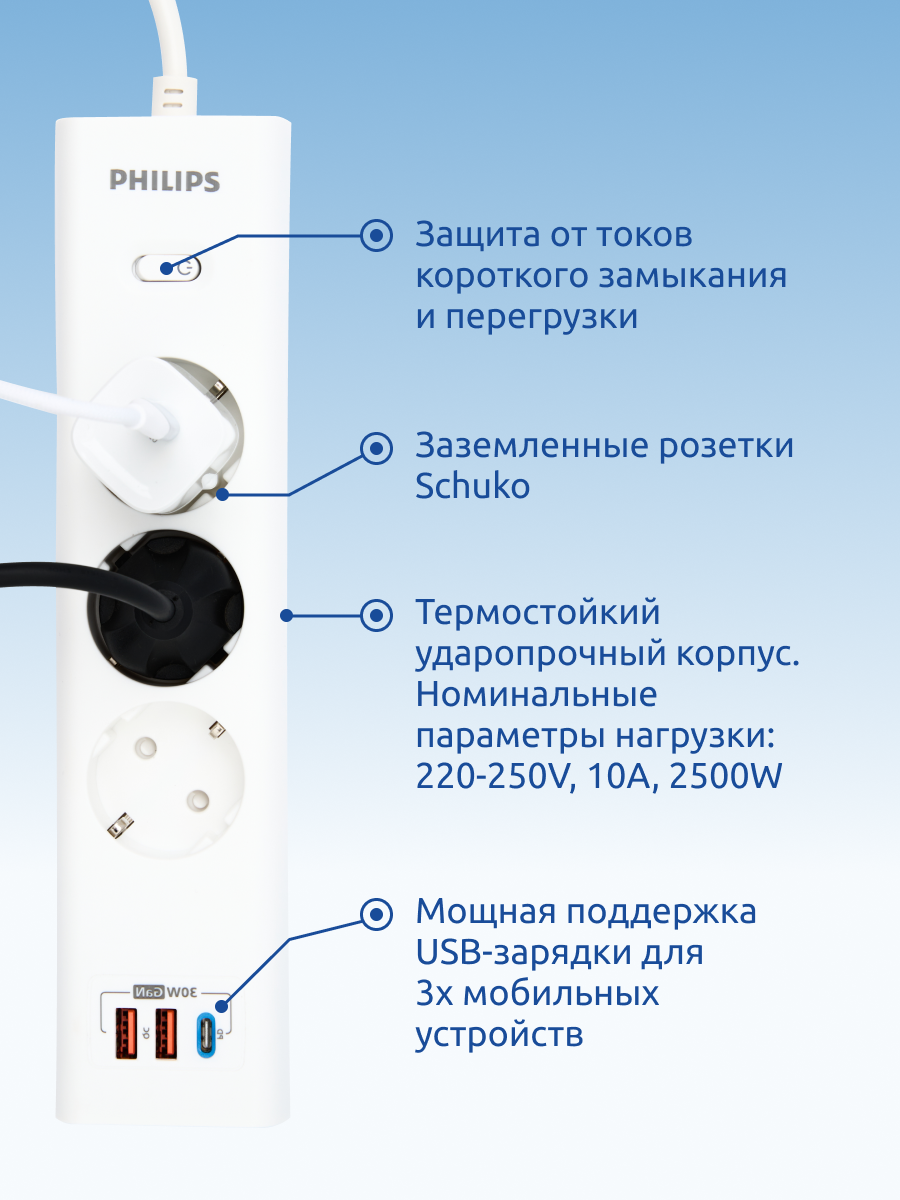 PHILIPS

Защита от токов короткого замыкания и перегрузки

Заземленные розетки Schuko

Термостойкий ударопрочный корпус. Номинальные параметры нагрузки: 220-250V, 10A, 2500W

Мощная поддержка USB-зарядки для 3х мобильных устройств

30W GaN

QC

PD