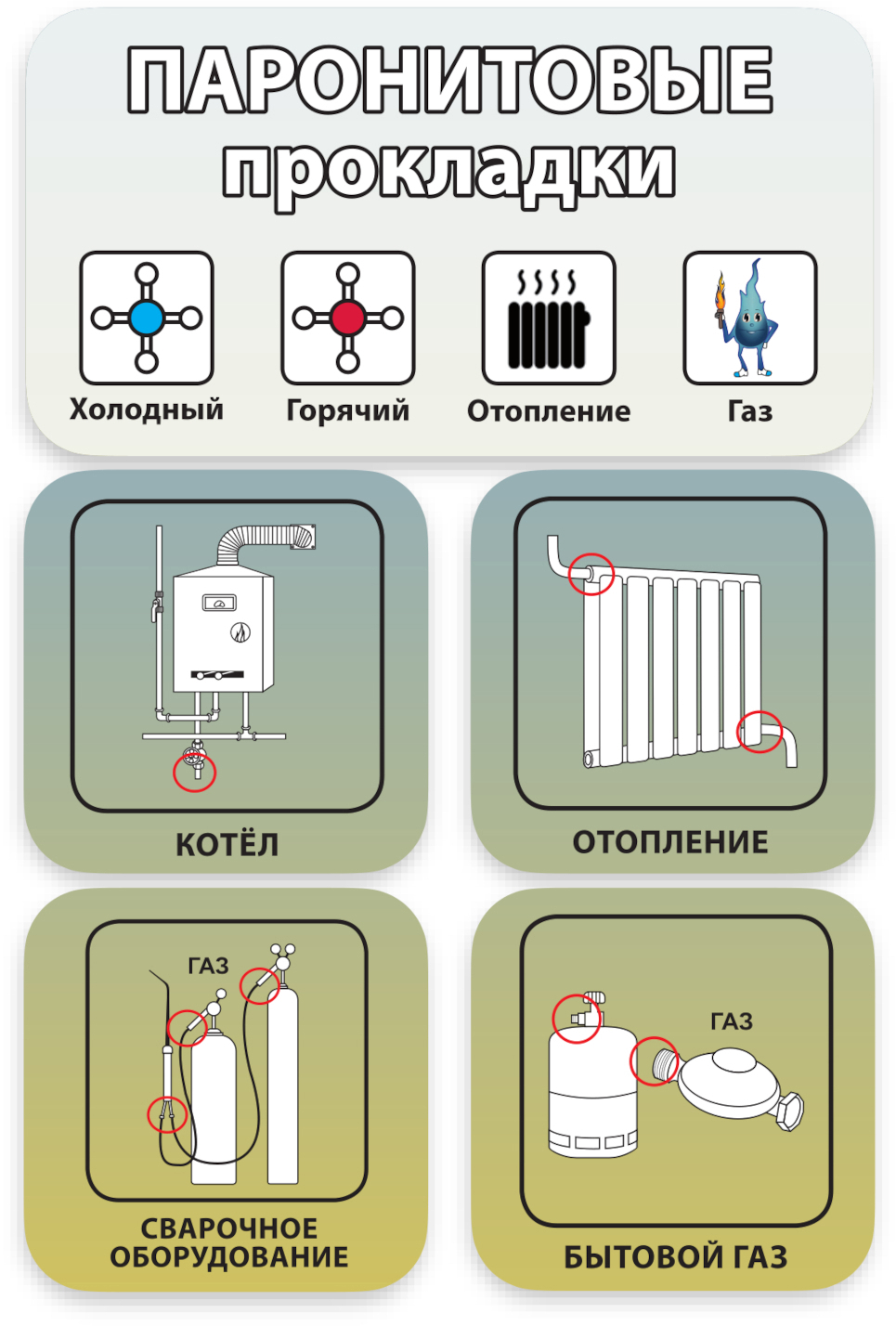 ПАРОНИТОВЫЕ прокладки

Холодный

Горячий

Отопление

Газ

КОТЁЛ

ОТОПЛЕНИЕ

ГАЗ

СВАРОЧНОЕ ОБОРУДОВАНИЕ

ГАЗ

БЫТОВОЙ ГАЗ