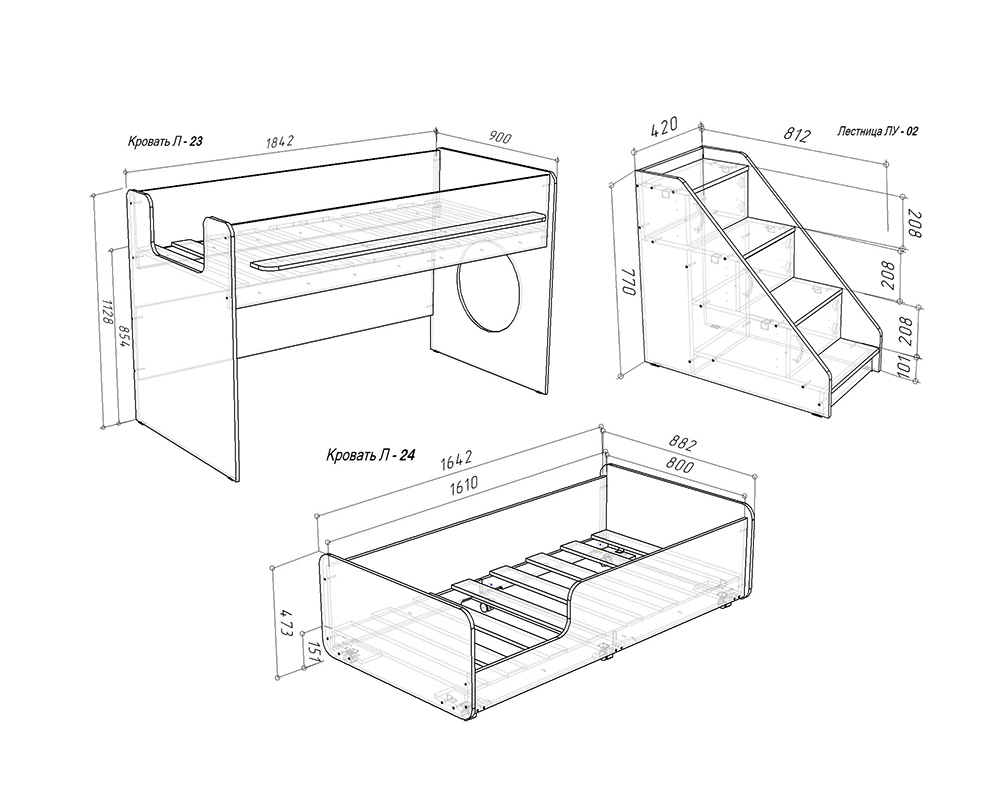 Кровать Л - 23

1842

900

1128

854

420

812

Лестница ЛУ - 02

770

208

208

208

101

Кровать Л - 24

1642

1610

882

800

473

151