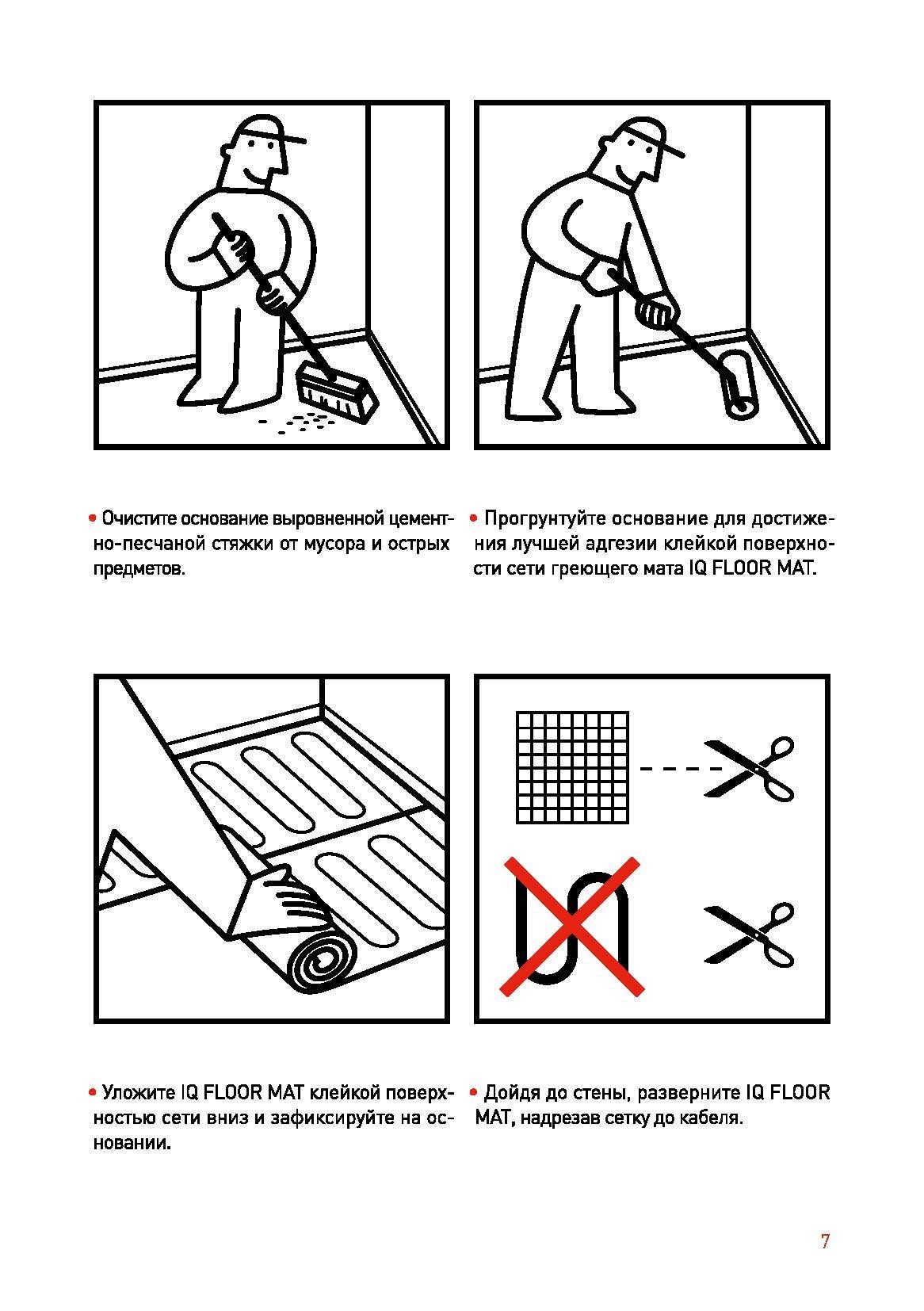 • Очистите основание выровненной цементно-песчаной стяжки от мусора и острых предметов.

• Прогрунтуйте основание для достижения лучшей адгезии клейкой поверхности сети греющего мата IQ FLOOR MAT.

• Уложите IQ FLOOR MAT клейкой поверхностью сети вниз и зафиксируйте на основании.

• Дойдя до стены, разверните IQ FLOOR MAT, надрезав сетку до кабеля.

7