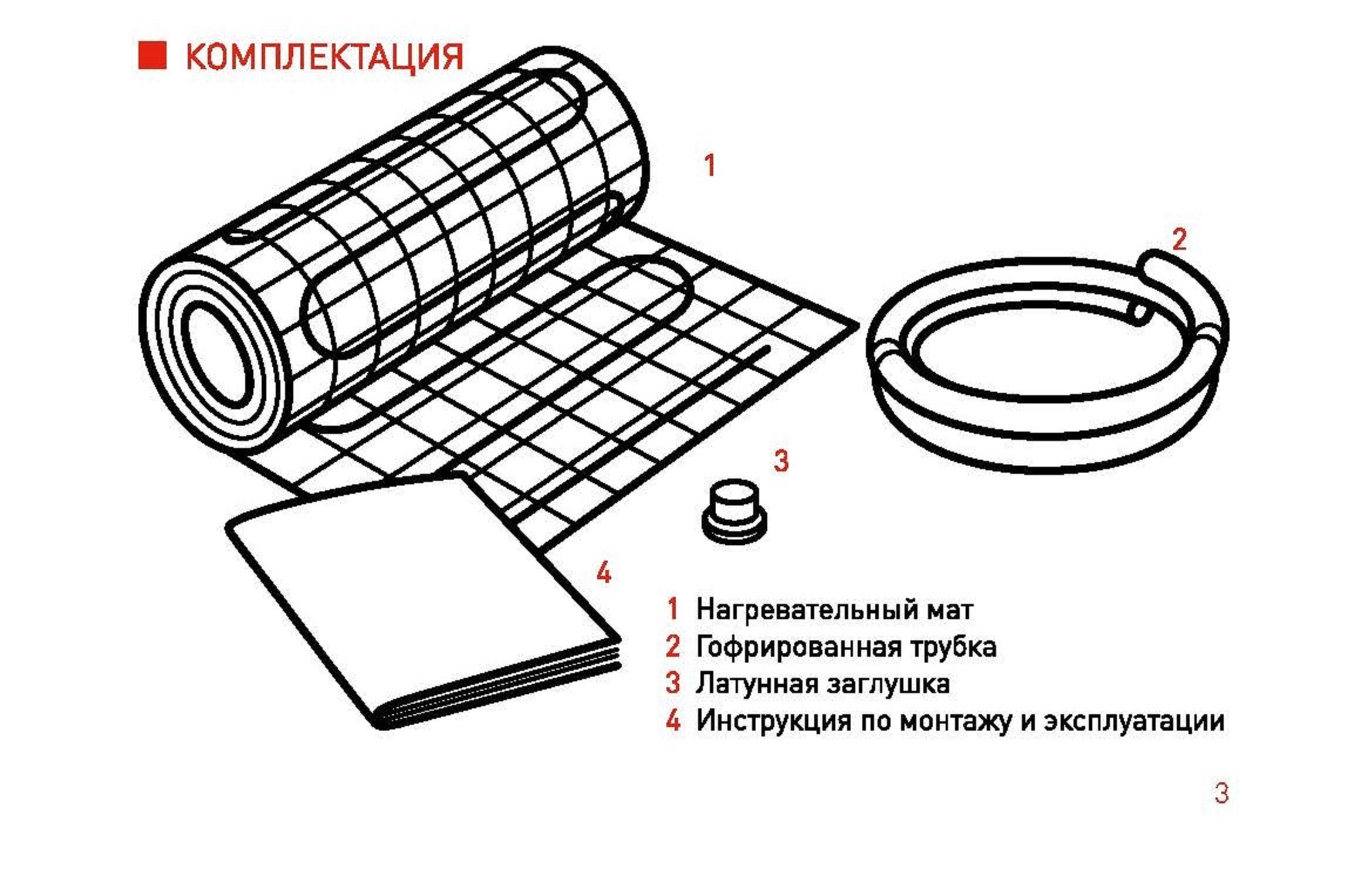 КОМПЛЕКТАЦИЯ

1

2

3

4

1 Нагревательный мат
2 Гофрированная трубка
3 Латунная заглушка
4 Инструкция по монтажу и эксплуатации

3