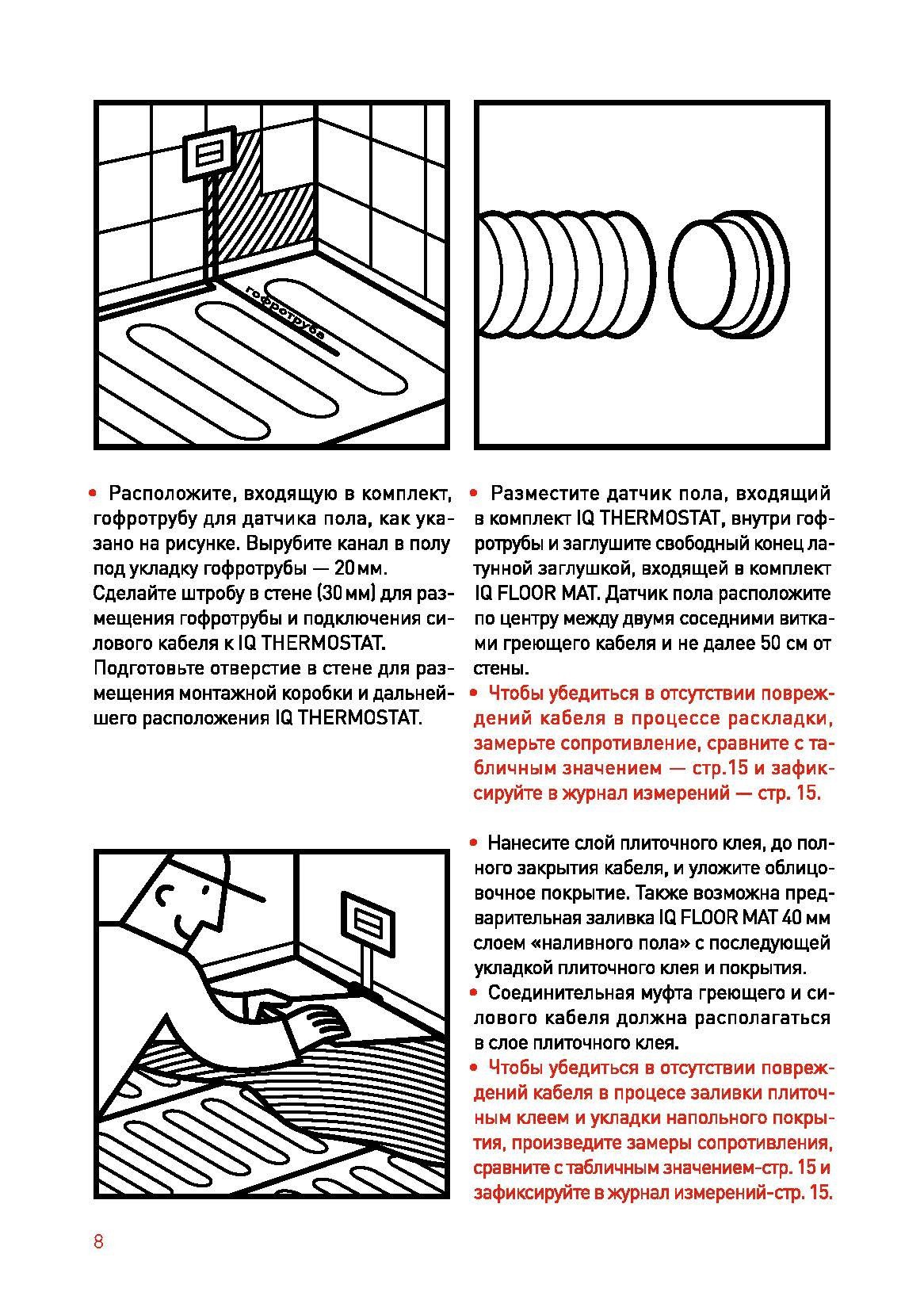 гофротруба

• Расположите, входящую в комплект, гофротрубу для датчика пола, как указано на рисунке. Вырубите канал в полу под укладку гофротрубы — 20 мм. Сделайте штробу в стене (30 мм) для размещения гофротрубы и подключения силового кабеля к IQ THERMOSTAT. Подготовьте отверстие в стене для размещения монтажной коробки и дальнейшего расположения IQ THERMOSTAT.

• Разместите датчик пола, входящий в комплект IQ THERMOSTAT, внутри гофротрубы и заглушите свободный конец латунной заглушкой, входящей в комплект IQ FLOOR MAT. Датчик пола расположите по центру между двумя соседними витками греющего кабеля и не далее 50 см от стены.

• Чтобы убедиться в отсутствии повреждений кабеля в процессе раскладки, замерьте сопротивление, сравните с табличным значением — стр.15 и зафиксируйте в журнал измерений — стр. 15.

• Нанесите слой плиточного клея, до полного закрытия кабеля, и уложите облицовочное покрытие. Также возможна предварительная заливка IQ FLOOR MAT 40 мм слоем «наливного пола» с последующей укладкой плиточного клея и покрытия.

• Соединительная муфта греющего и силового кабеля должна располагаться в слое плиточного клея.

• Чтобы убедиться в отсутствии повреждений кабеля в процесе заливки плиточным клеем и укладки напольного покрытия, произведите замеры сопротивления, сравните с табличным значением-стр. 15 и зафиксируйте в журнал измерений-стр. 15.

8