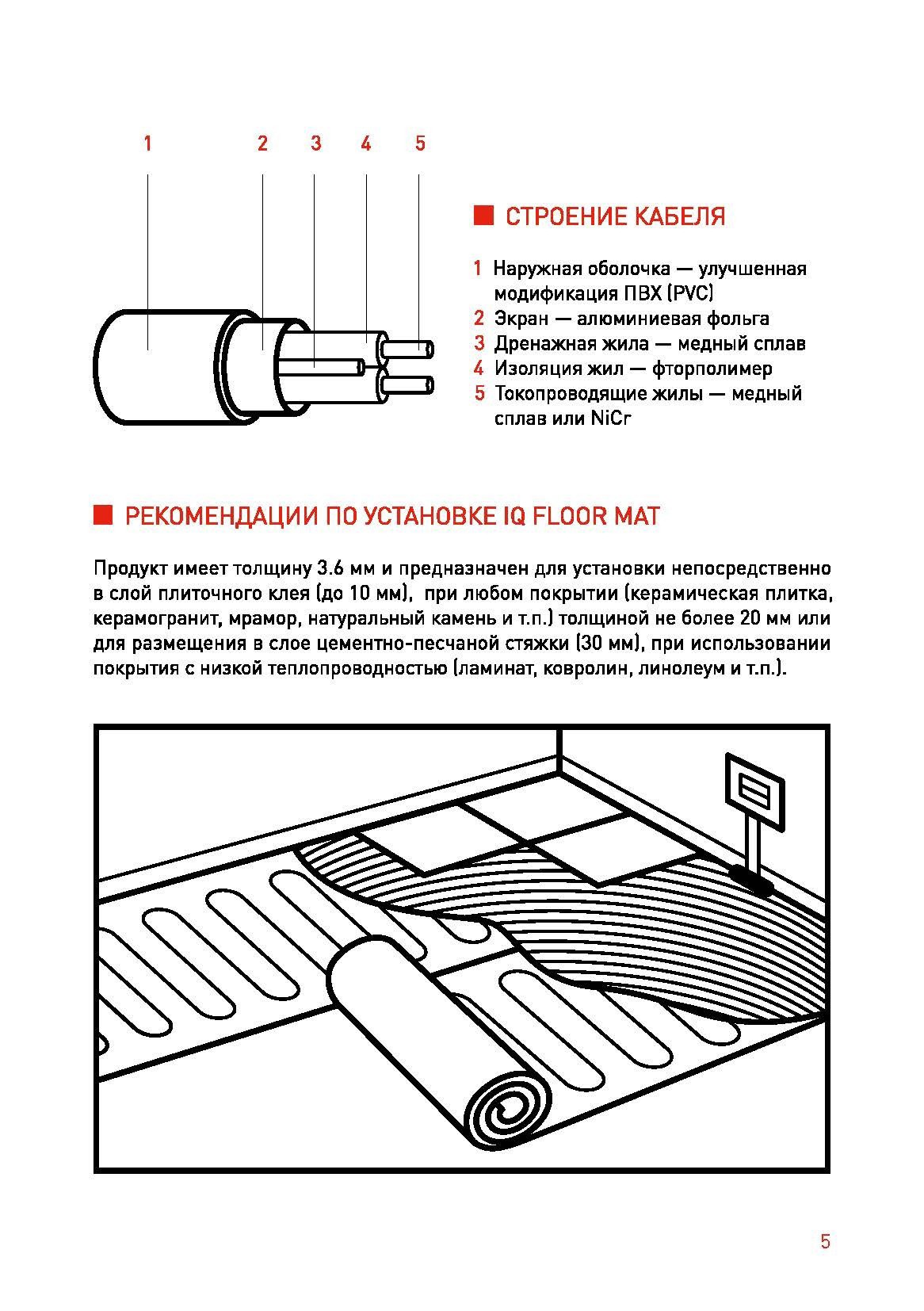 1 2 3 4 5

СТРОЕНИЕ КАБЕЛЯ

1 Наружная оболочка — улучшенная модификация ПВХ (PVC)
2 Экран — алюминиевая фольга
3 Дренажная жила — медный сплав
4 Изоляция жил — фторполимер
5 Токопроводящие жилы — медный сплав или NiCr

РЕКОМЕНДАЦИИ ПО УСТАНОВКЕ IQ FLOOR MAT

Продукт имеет толщину 3.6 мм и предназначен для установки непосредственно в слой плиточного клея (до 10 мм), при любом покрытии (керамическая плитка, керамогранит, мрамор, натуральный камень и т.п.) толщиной не более 20 мм или для размещения в слое цементно-песчаной стяжки (30 мм), при использовании покрытия с низкой теплопроводностью (ламинат, ковролин, линолеум и т.п.).

5