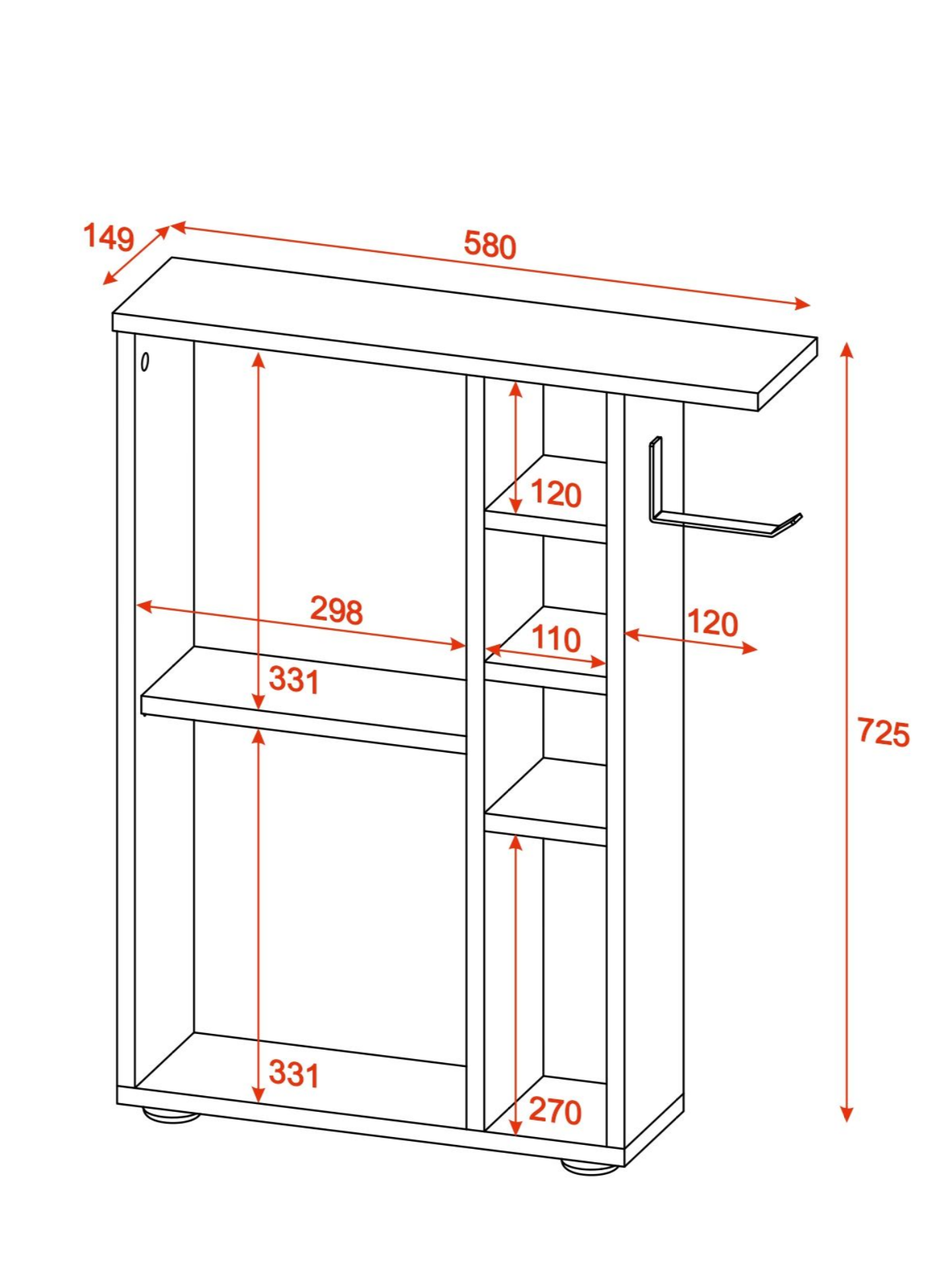 149
580
120
298
110
120
331
725
331
270