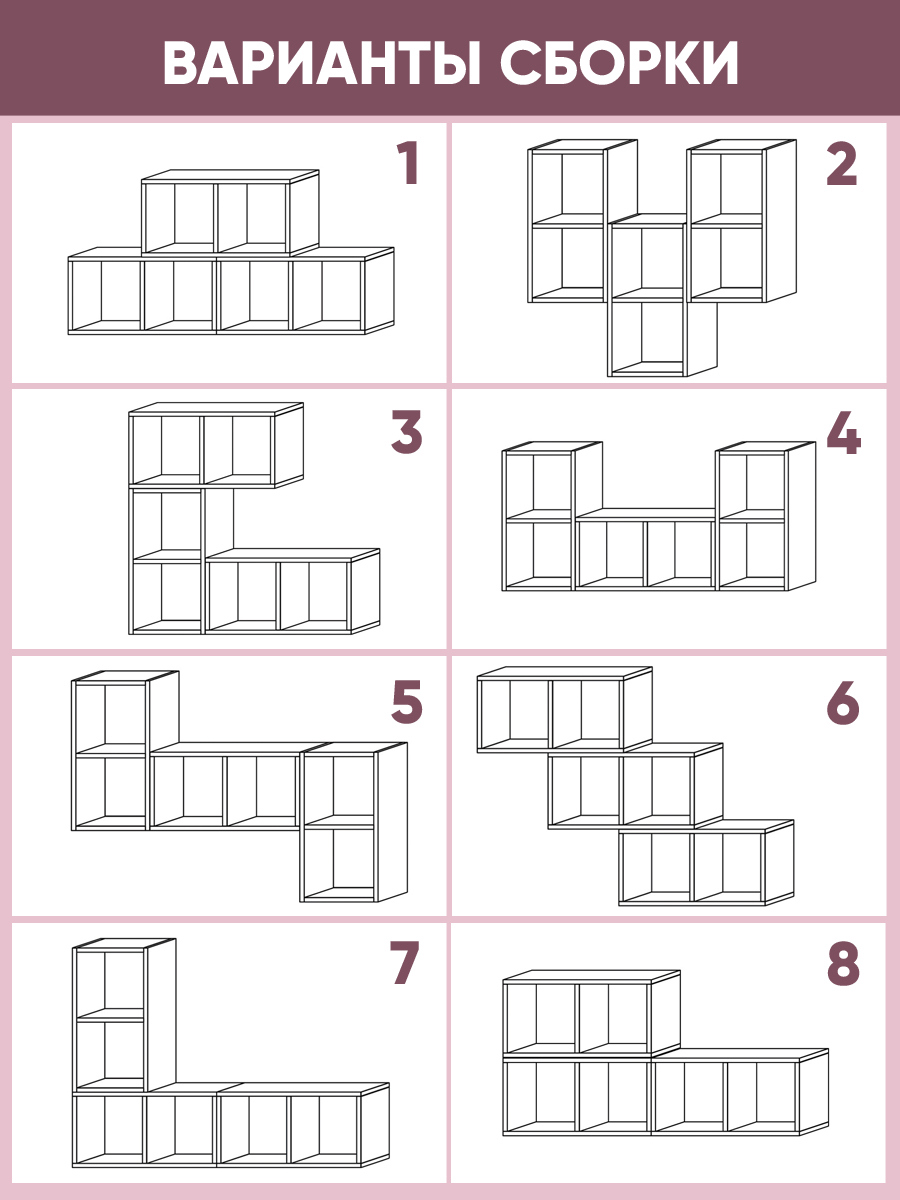 ВАРИАНТЫ СБОРКИ

1

2

3

4

5

6

7

8