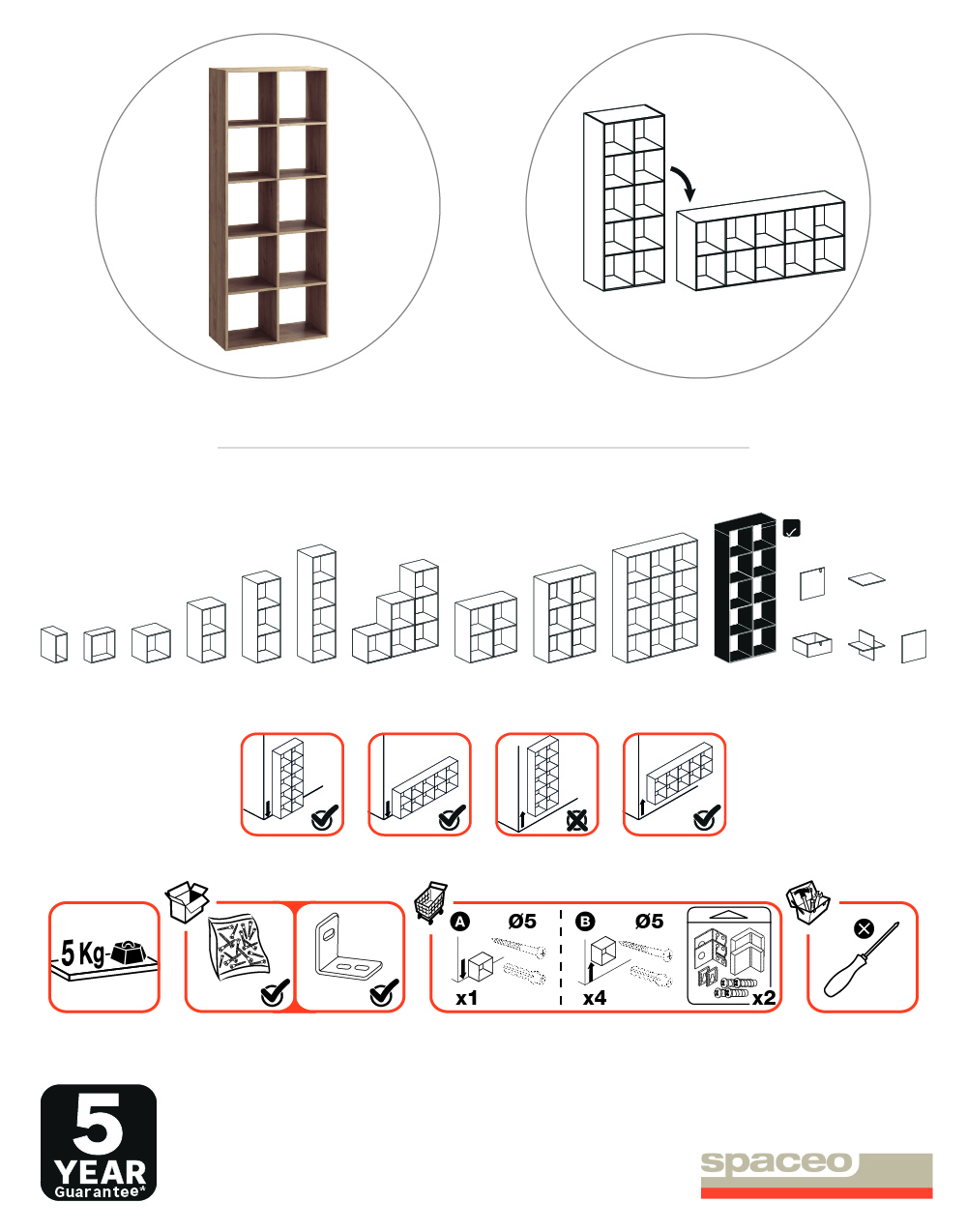 5 Kg

A Ø5
x1

B Ø5
x4

x2

5
YEAR
Guarantee*

spaceo