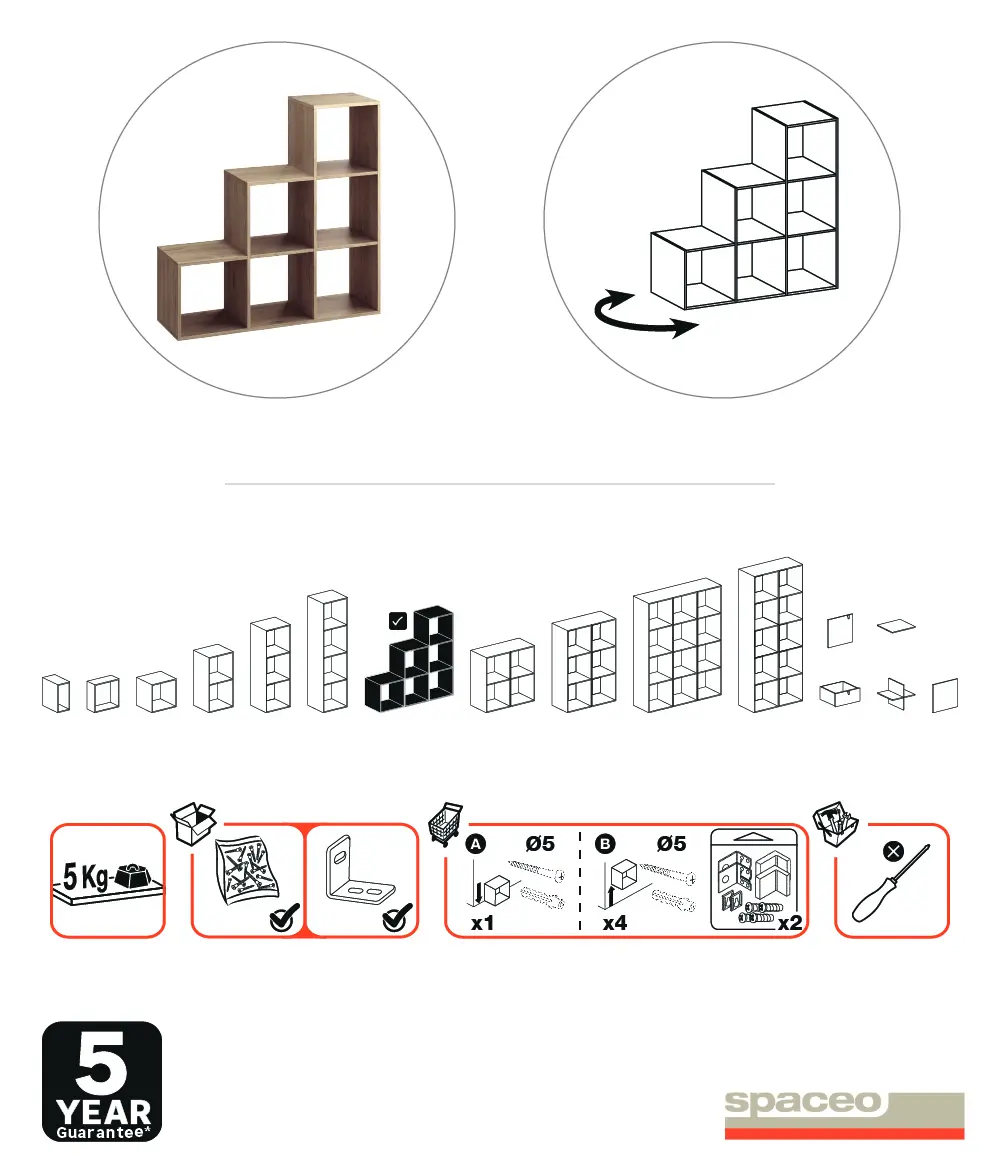 5 Kg

A Ø5
x1

B Ø5
x4

x2

5
YEAR
Guarantee*

spaceo