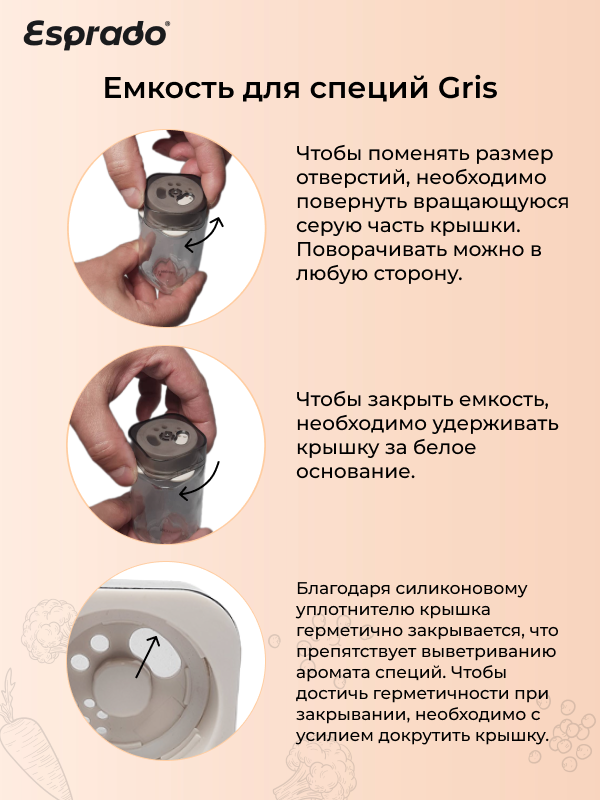 Esprado®

Емкость для специй Gris

Чтобы поменять размер отверстий, необходимо повернуть вращающуюся серую часть крышки. Поворачивать можно в любую сторону.

Чтобы закрыть емкость, необходимо удерживать крышку за белое основание.

Благодаря силиконовому уплотнителю крышка герметично закрывается, что препятствует выветриванию аромата специй. Чтобы достичь герметичности при закрывании, необходимо с усилием докрутить крышку.