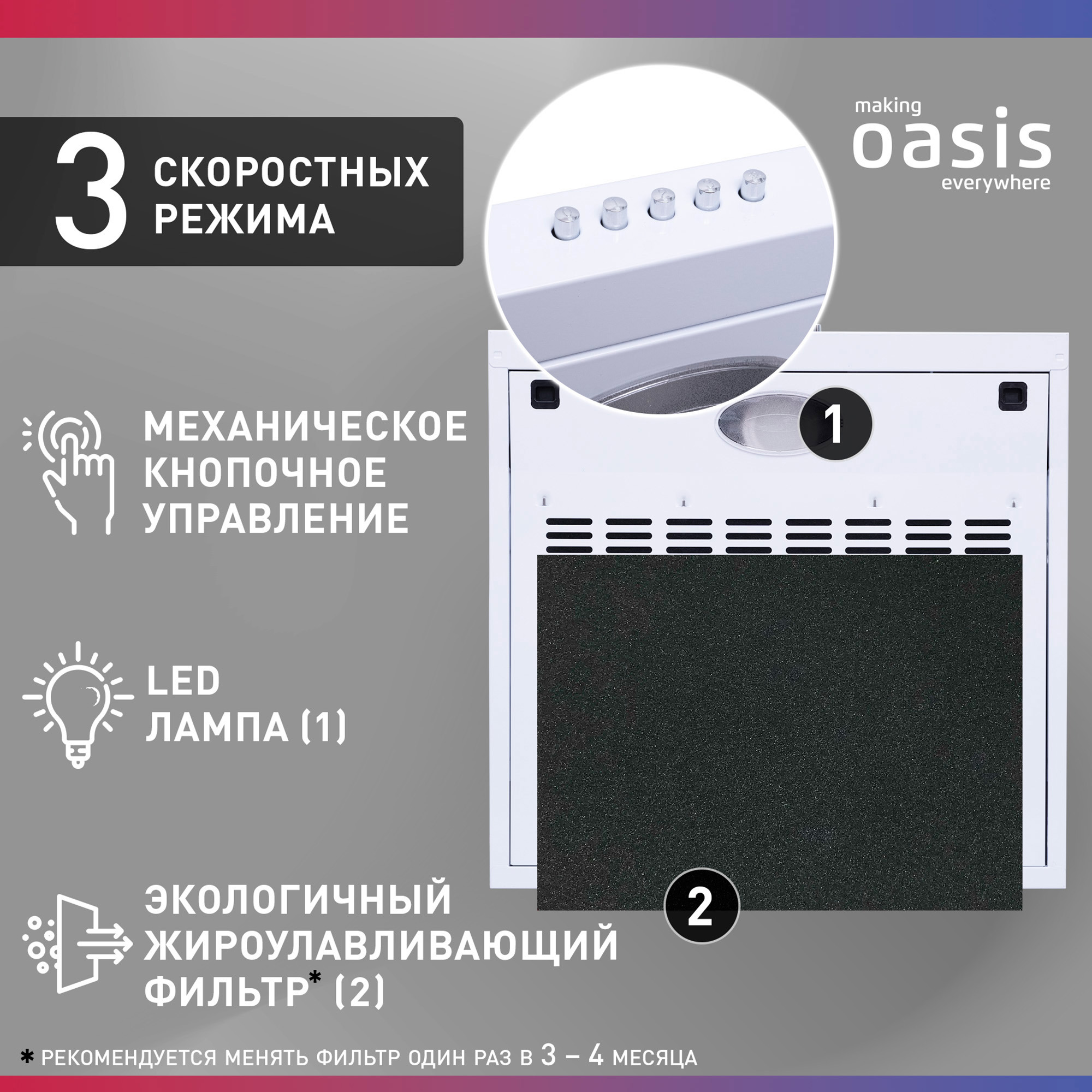 3 СКОРОСТНЫХ РЕЖИМА

making
oasis
everywhere

МЕХАНИЧЕСКОЕ КНОПОЧНОЕ УПРАВЛЕНИЕ

1

LED ЛАМПА (1)

ЭКОЛОГИЧНЫЙ ЖИРОУЛАВЛИВАЮЩИЙ ФИЛЬТР* (2)

2

* РЕКОМЕНДУЕТСЯ МЕНЯТЬ ФИЛЬТР ОДИН РАЗ В 3 – 4 МЕСЯЦА