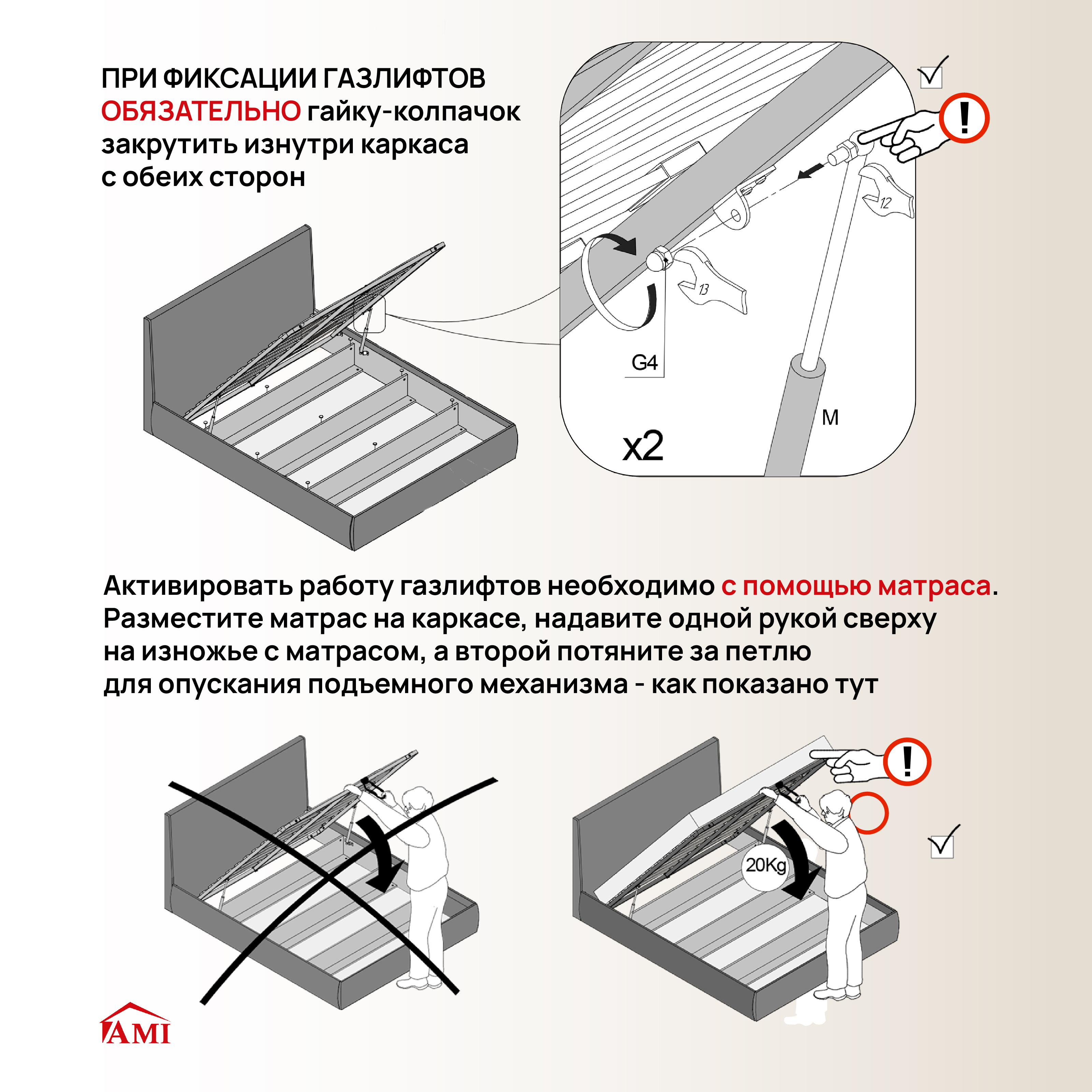 ПРИ ФИКСАЦИИ ГАЗЛИФТОВ ОБЯЗАТЕЛЬНО гайку-колпачок закрутить изнутри каркаса с обеих сторон

!

12

13

G4

M

x2

Активировать работу газлифтов необходимо с помощью матраса. Разместите матрас на каркасе, надавите одной рукой сверху на изножье с матрасом, а второй потяните за петлю для опускания подъемного механизма - как показано тут

!

20Kg

AMI