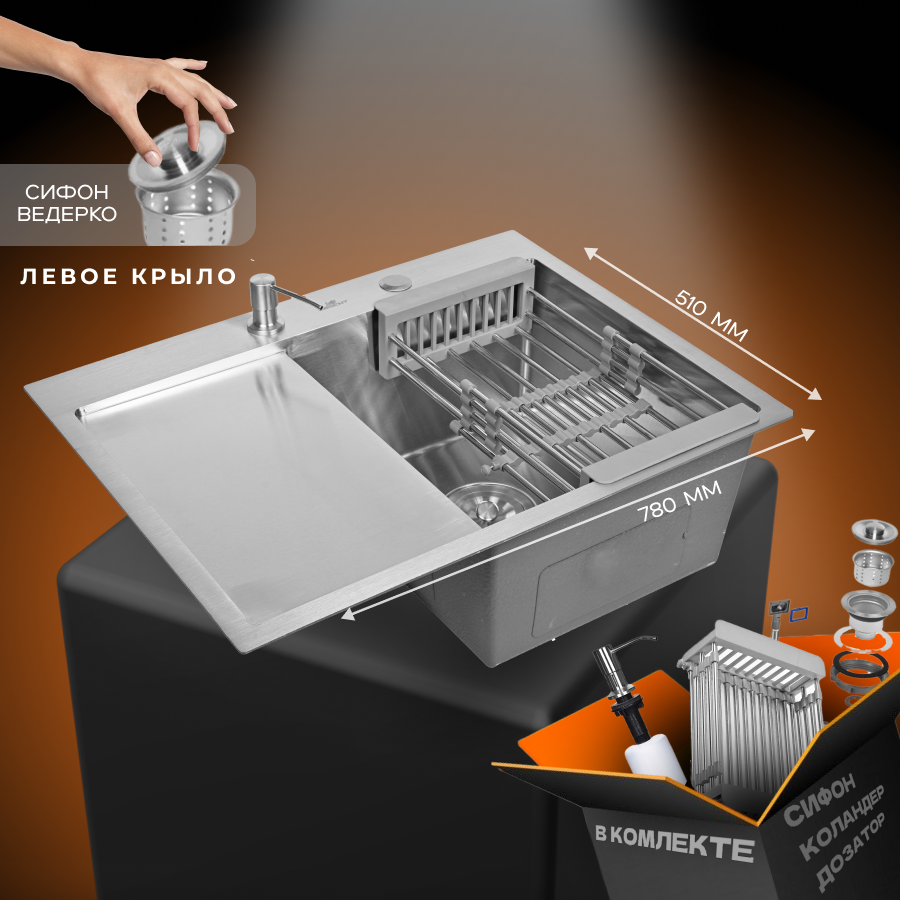 СИФОН ВЕДЕРКО

ЛЕВОЕ КРЫЛО

510 ММ

780 ММ

В КОМЛЕКТЕ

СИФОН
КОЛАНДЕР
ДОЗАТОР