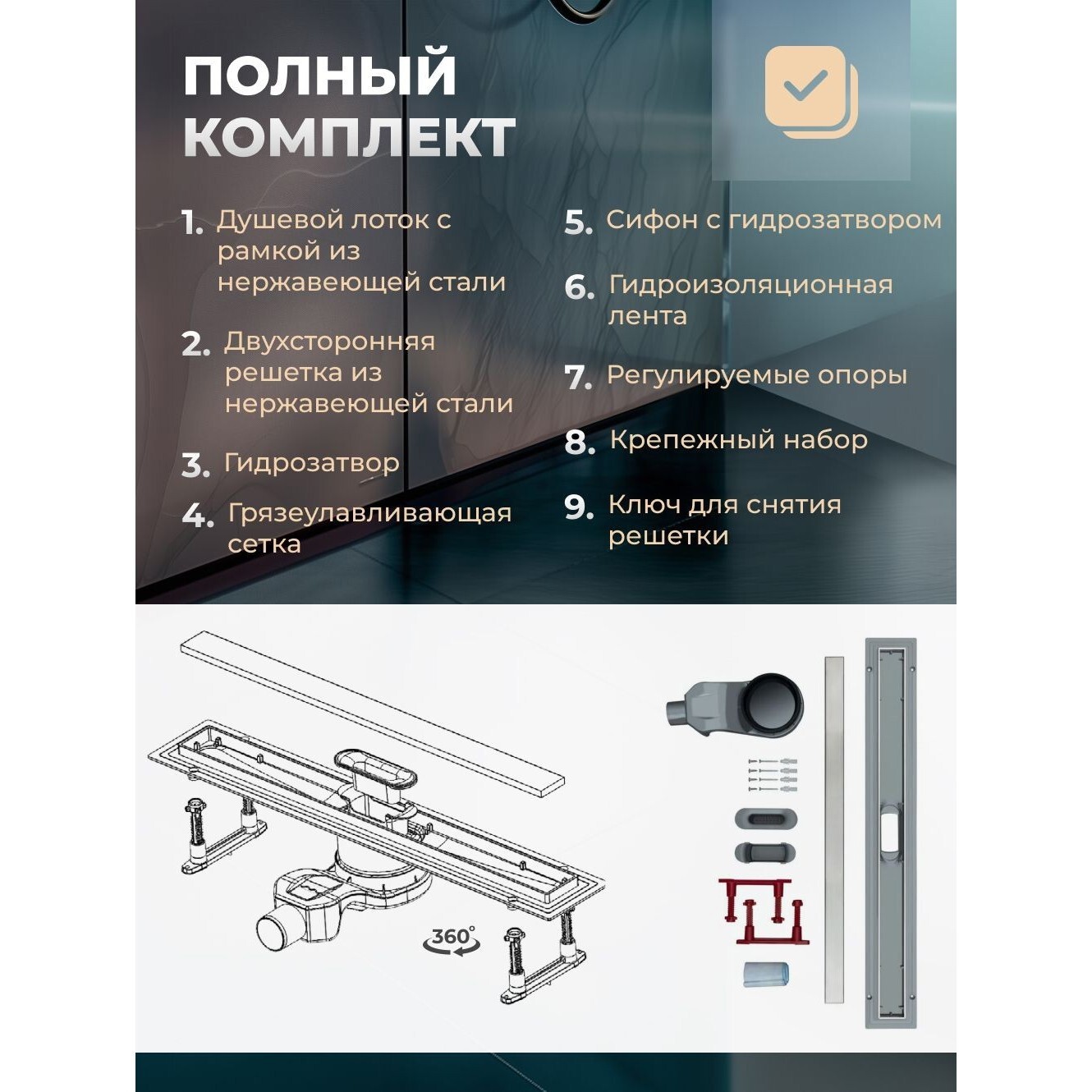 ПОЛНЫЙ КОМПЛЕКТ

1. Душевой лоток с рамкой из нержавеющей стали

2. Двухсторонняя решетка из нержавеющей стали

3. Гидрозатвор

4. Грязеулавливающая сетка

5. Сифон с гидрозатвором

6. Гидроизоляционная лента

7. Регулируемые опоры

8. Крепежный набор

9. Ключ для снятия решетки

360°