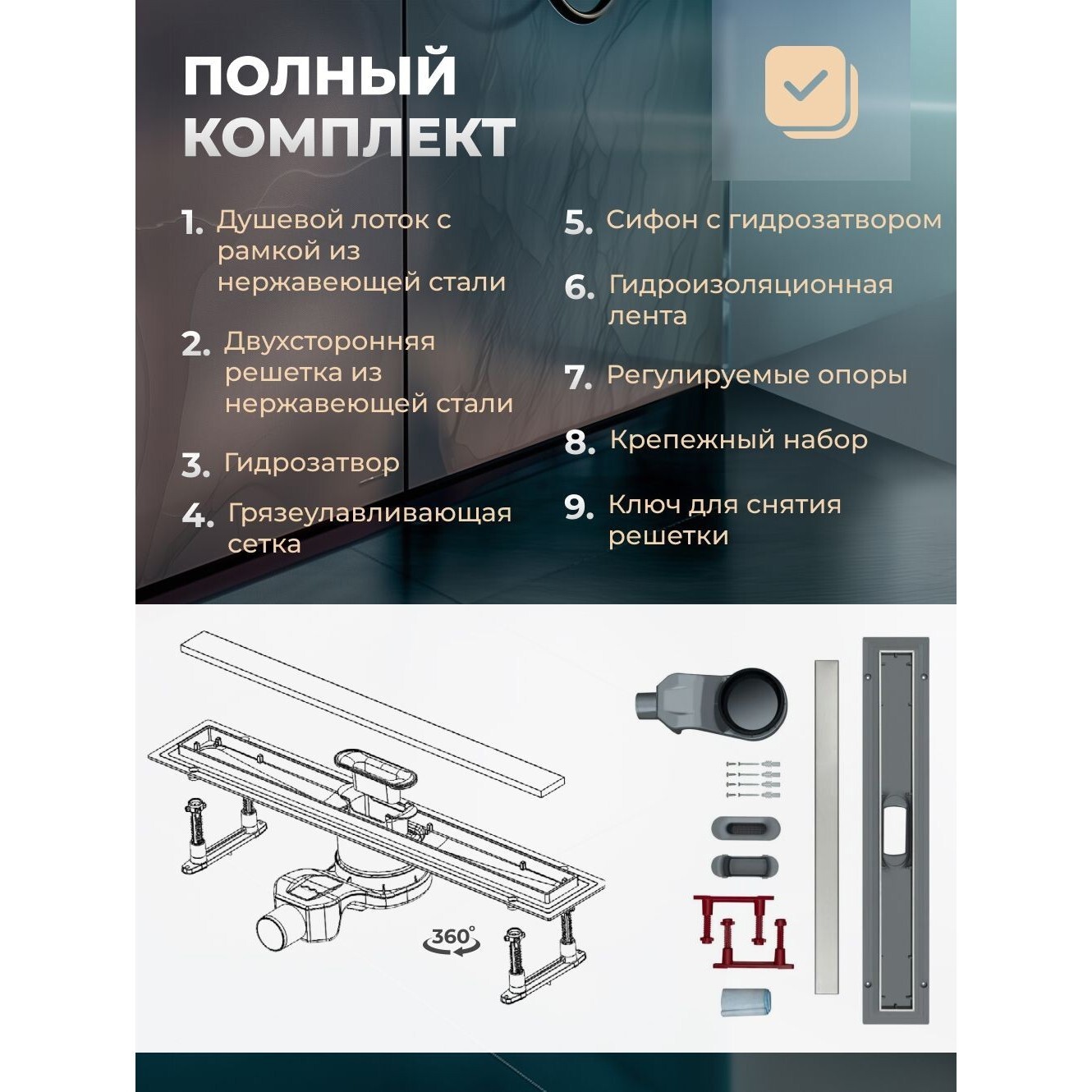 ПОЛНЫЙ КОМПЛЕКТ

1. Душевой лоток с рамкой из нержавеющей стали

2. Двухсторонняя решетка из нержавеющей стали

3. Гидрозатвор

4. Грязеулавливающая сетка

5. Сифон с гидрозатвором

6. Гидроизоляционная лента

7. Регулируемые опоры

8. Крепежный набор

9. Ключ для снятия решетки

360°