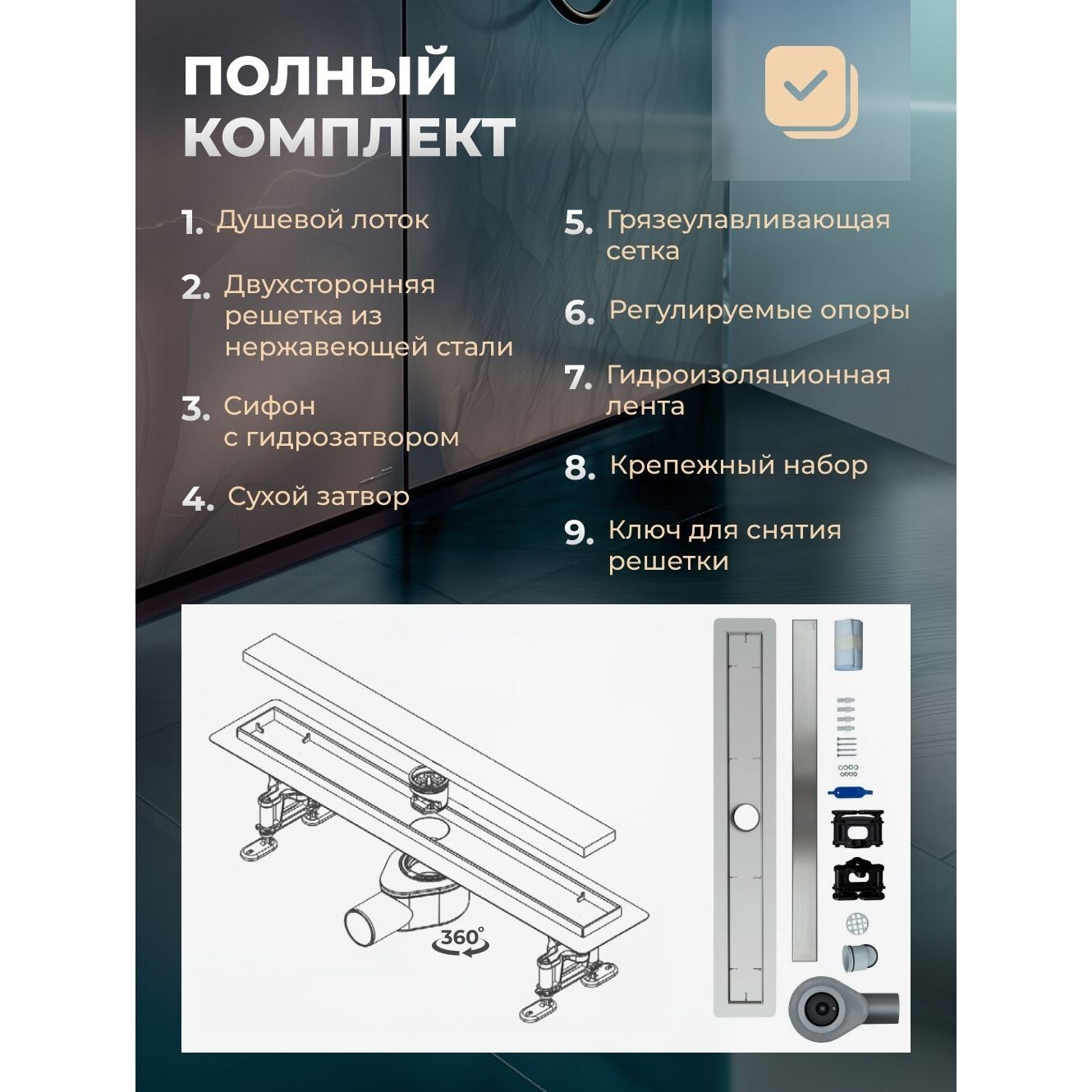 ПОЛНЫЙ КОМПЛЕКТ

1. Душевой лоток

2. Двухсторонняя решетка из нержавеющей стали

3. Сифон с гидрозатвором

4. Сухой затвор

5. Грязеулавливающая сетка

6. Регулируемые опоры

7. Гидроизоляционная лента

8. Крепежный набор

9. Ключ для снятия решетки

360°