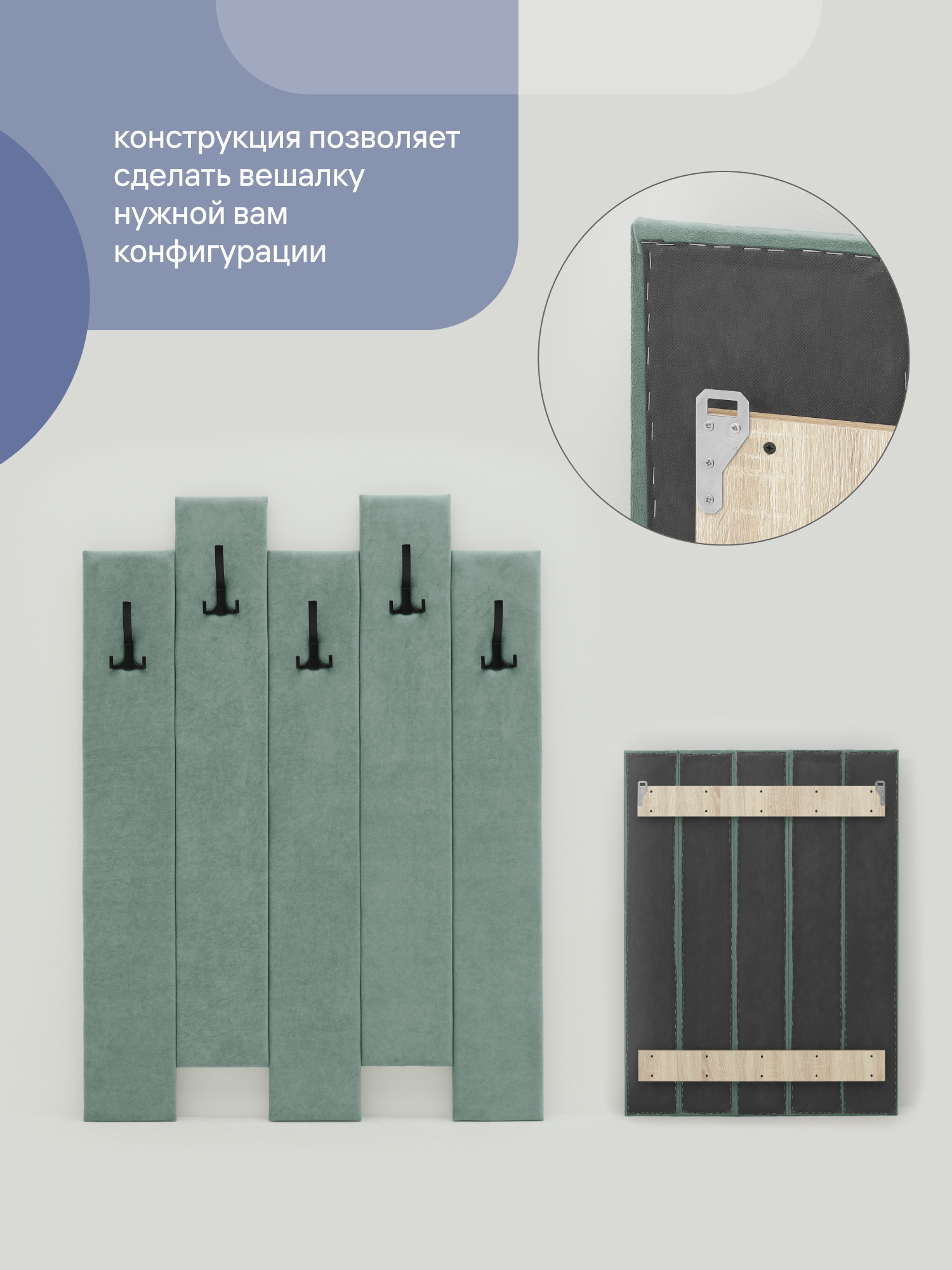 конструкция позволяет сделать вешалку нужной вам конфигурации