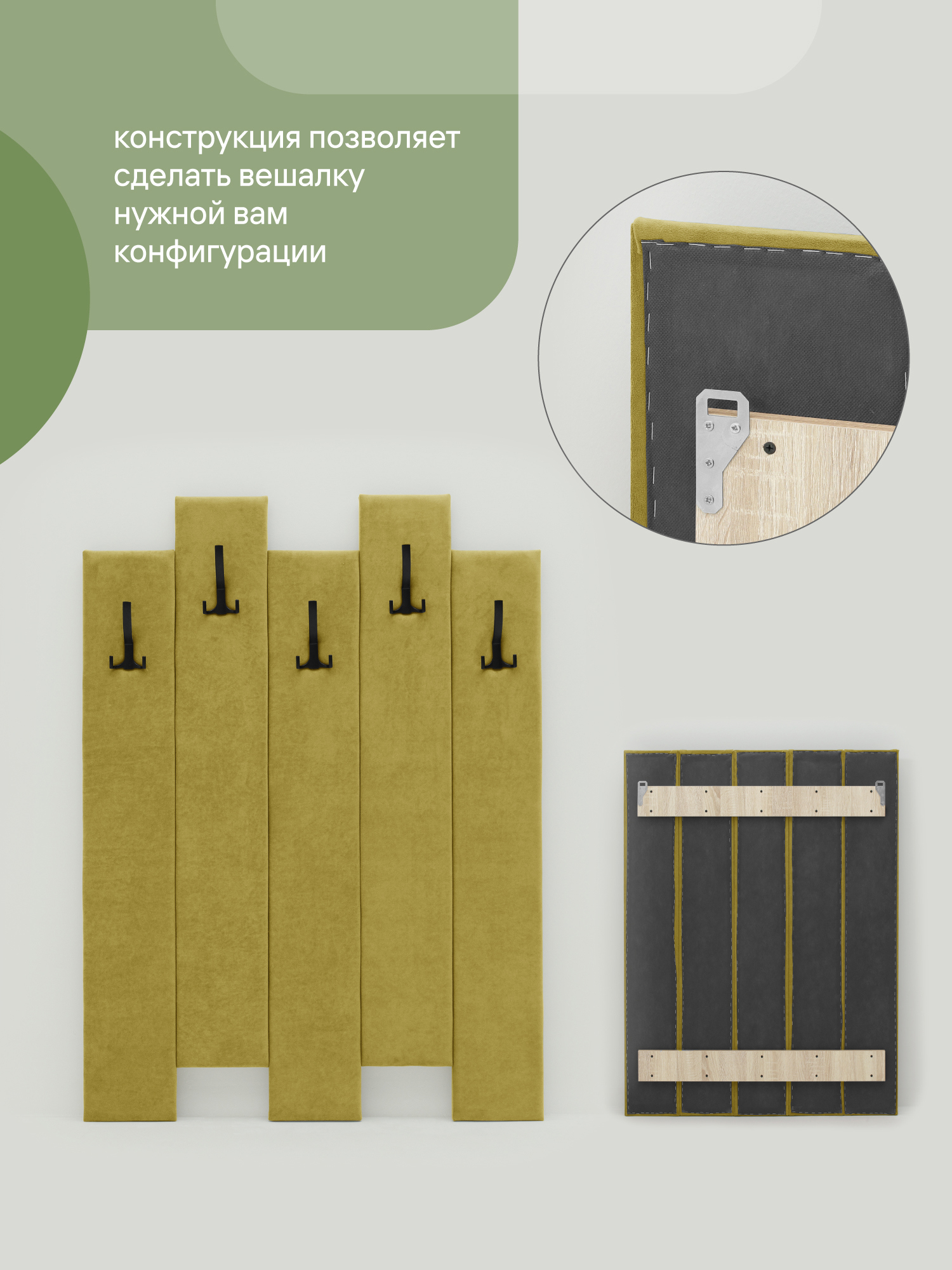 конструкция позволяет сделать вешалку нужной вам конфигурации