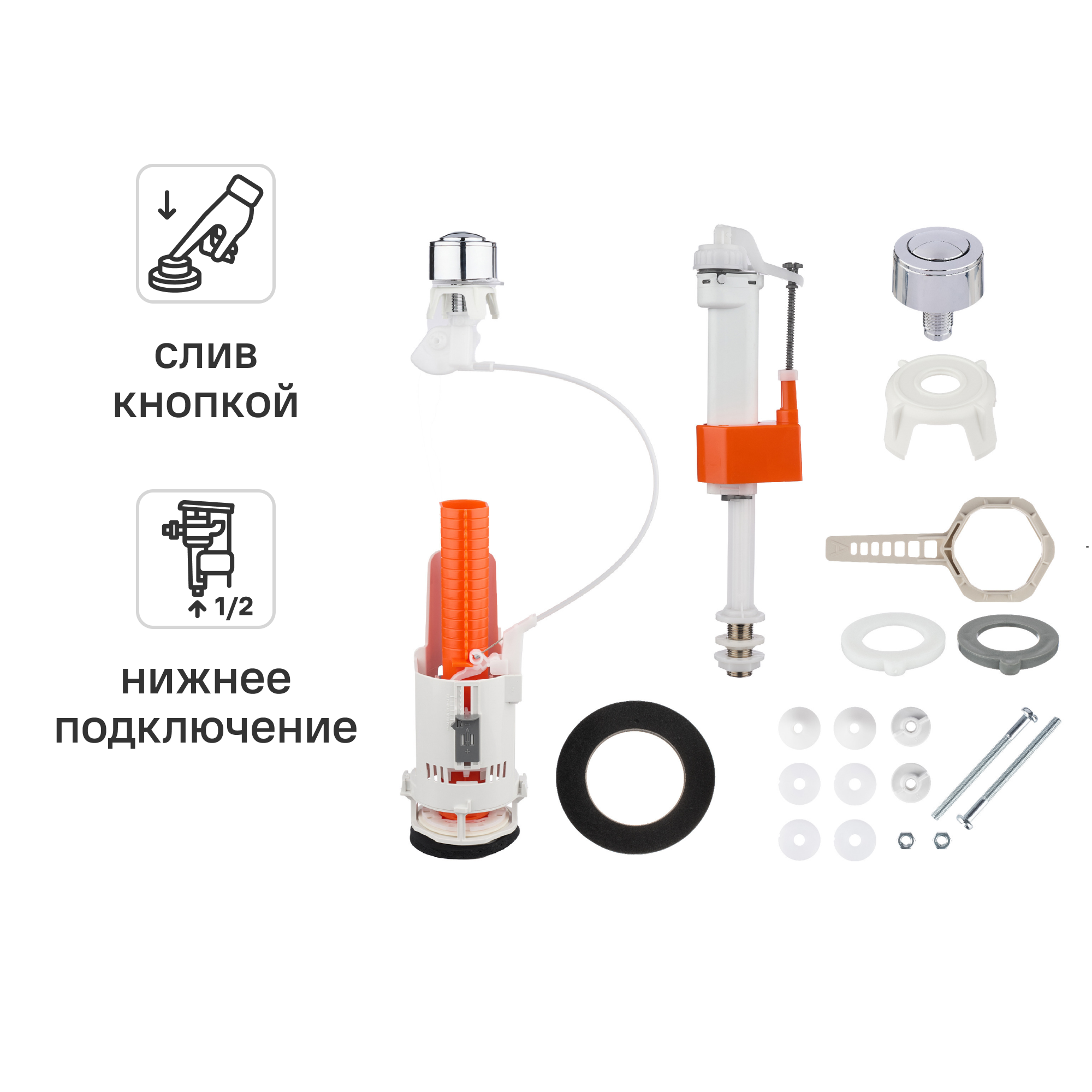 слив кнопкой

1/2

нижнее подключение