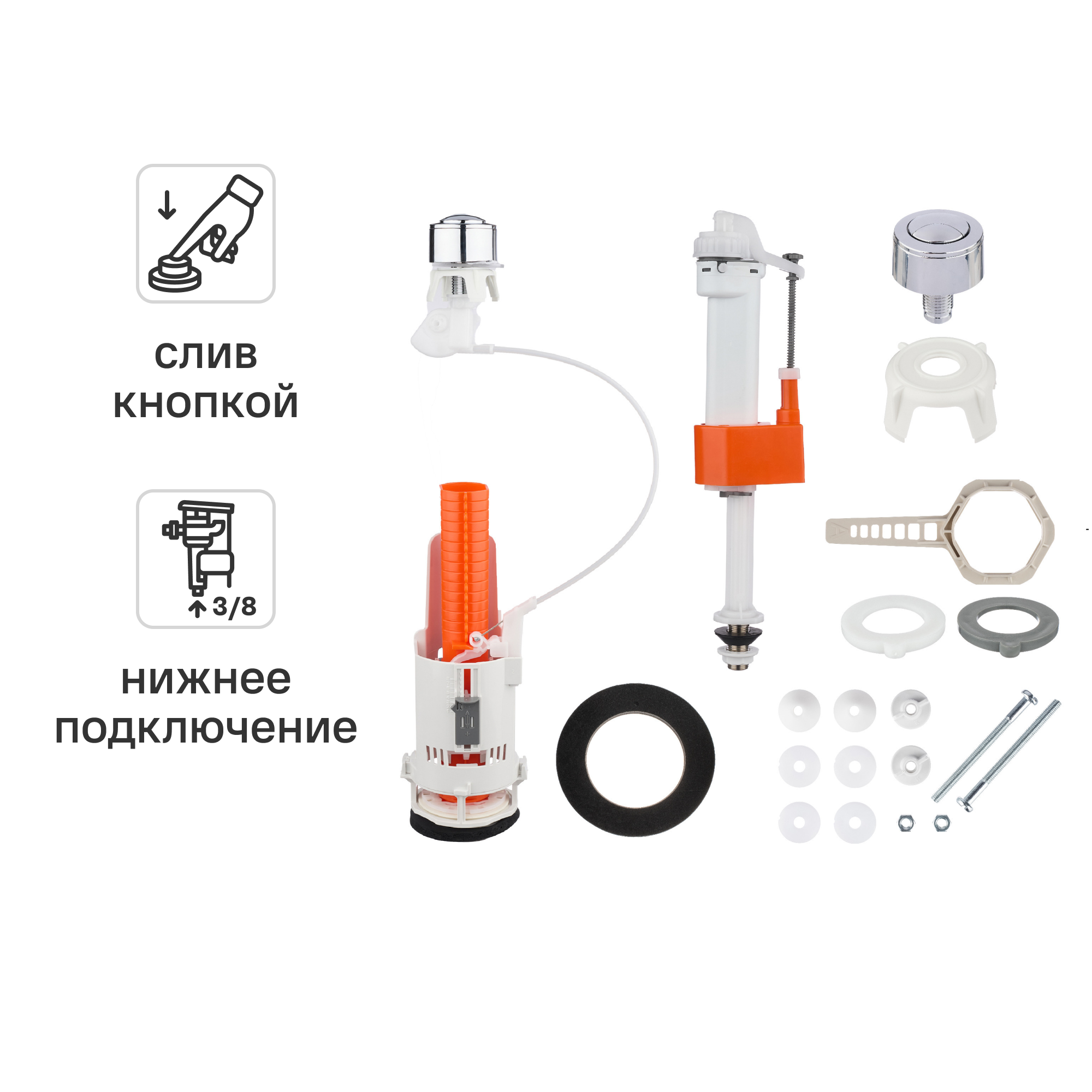 слив кнопкой

3/8

нижнее подключение