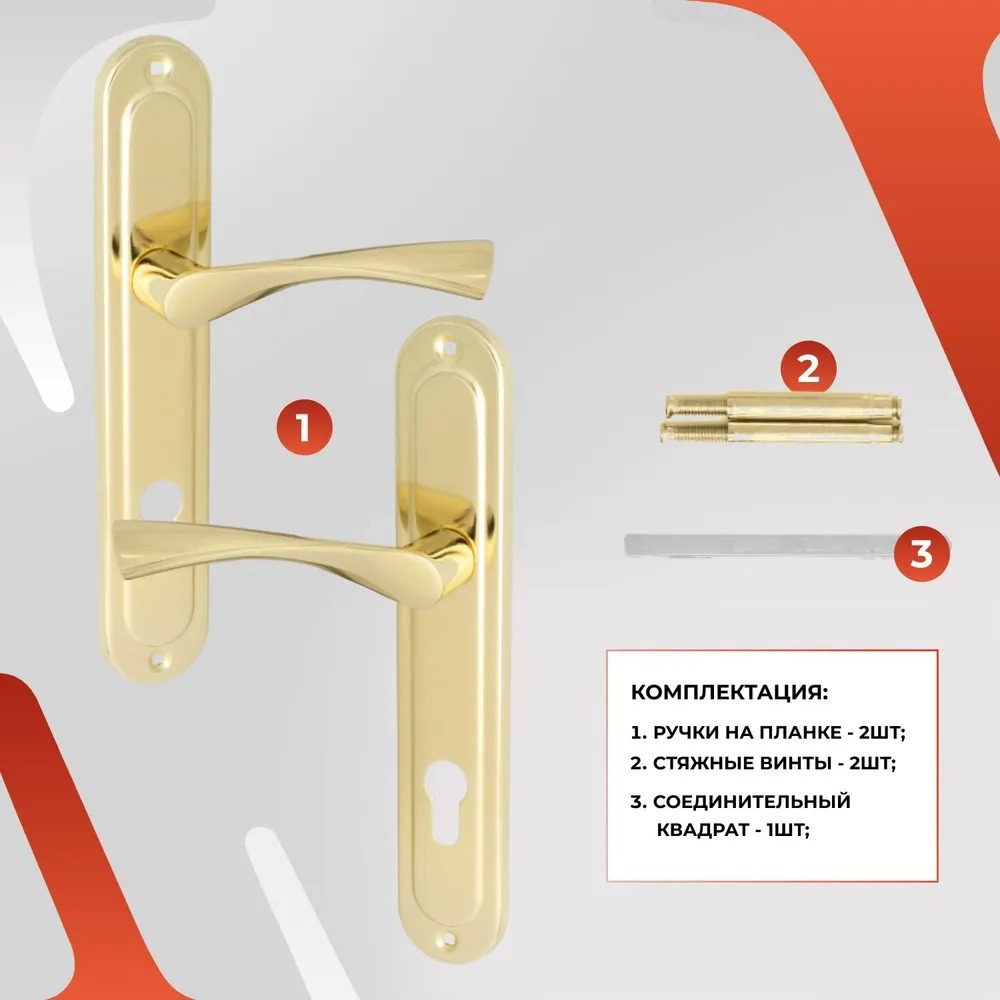 1

2

3

КОМПЛЕКТАЦИЯ:

1. РУЧКИ НА ПЛАНКЕ - 2ШТ;

2. СТЯЖНЫЕ ВИНТЫ - 2ШТ;

3. СОЕДИНИТЕЛЬНЫЙ КВАДРАТ - 1ШТ;