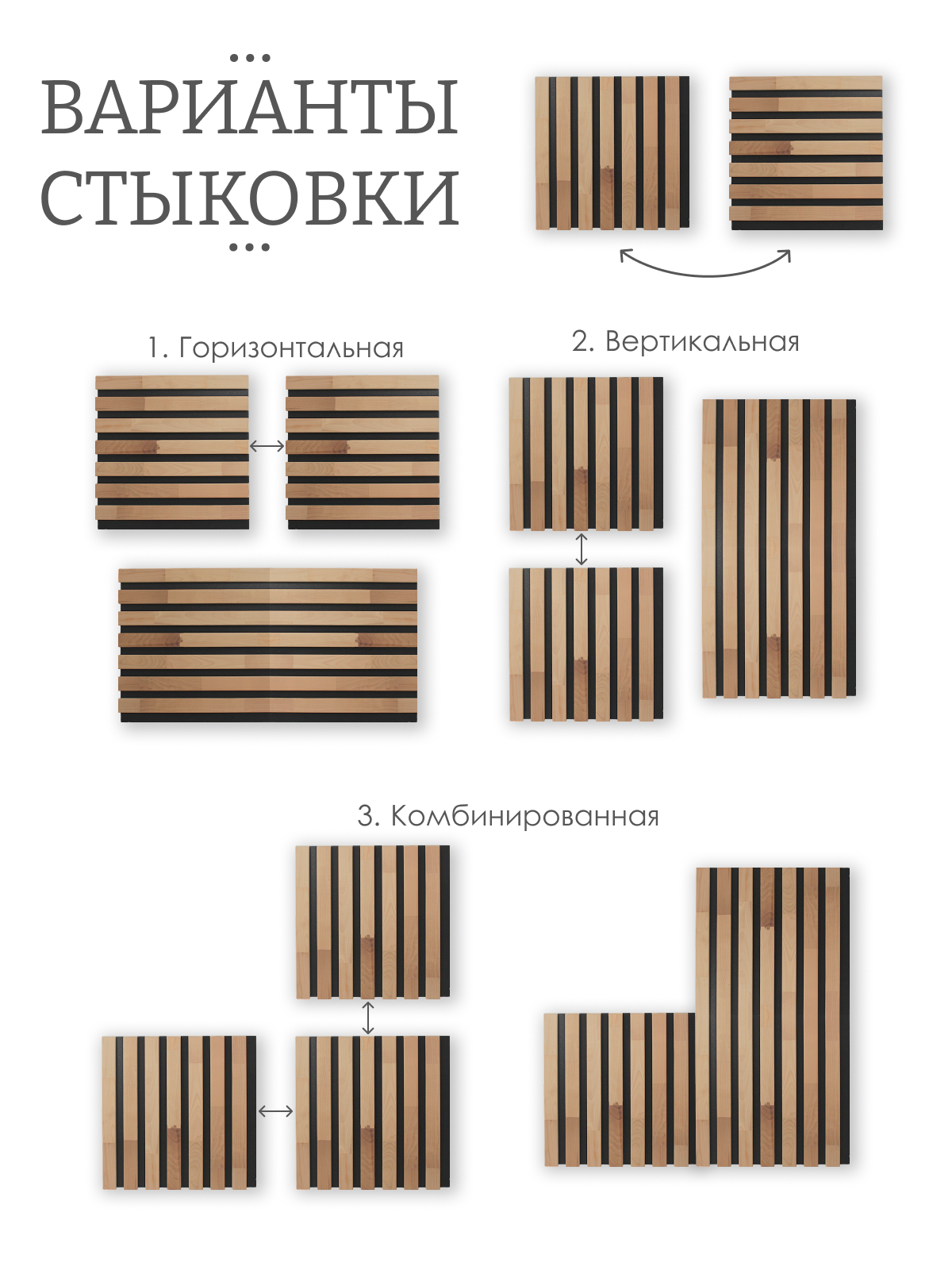 ВАРИАНТЫ СТЫКОВКИ

1. Горизонтальная

2. Вертикальная

3. Комбинированная