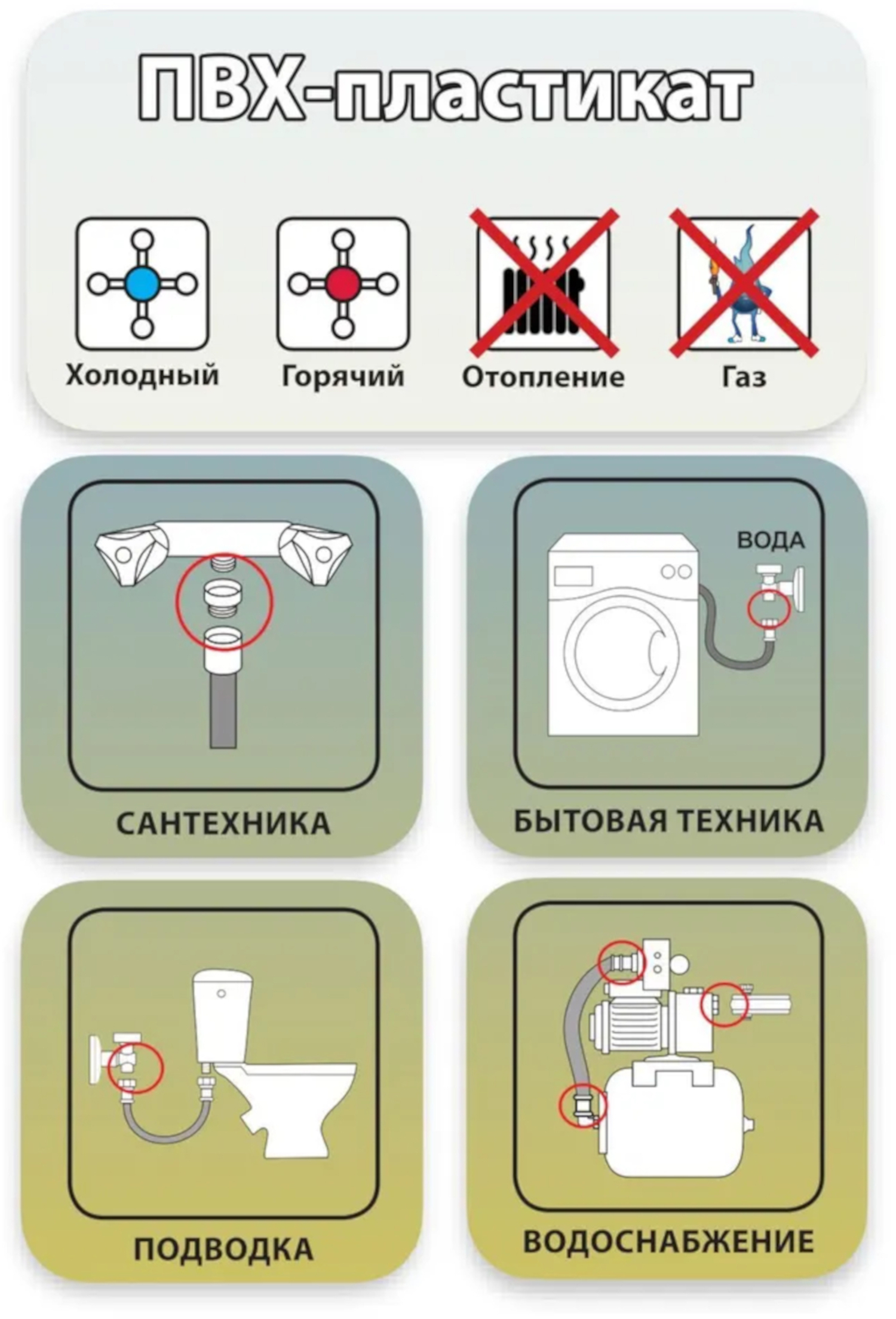 ПВХ-пластикат

Холодный

Горячий

Отопление

Газ

САНТЕХНИКА

ВОДА

БЫТОВАЯ ТЕХНИКА

ПОДВОДКА

ВОДОСНАБЖЕНИЕ