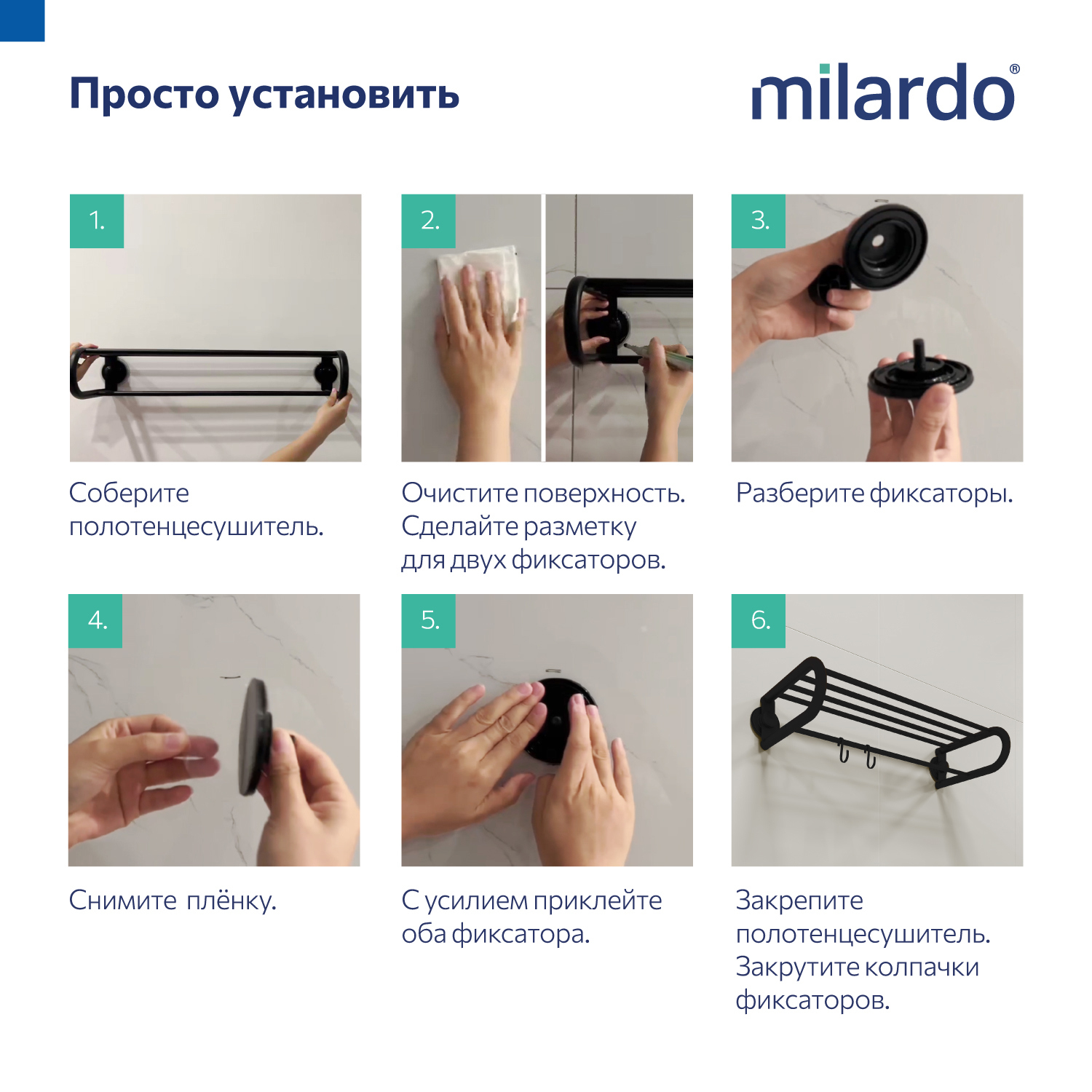 Просто установить

milardo®

1.

Соберите полотенцесушитель.

2.

Очистите поверхность. Сделайте разметку для двух фиксаторов.

3.

Разберите фиксаторы.

4.

Снимите плёнку.

5.

С усилием приклейте оба фиксатора.

6.

Закрепите полотенцесушитель. Закрутите колпачки фиксаторов.