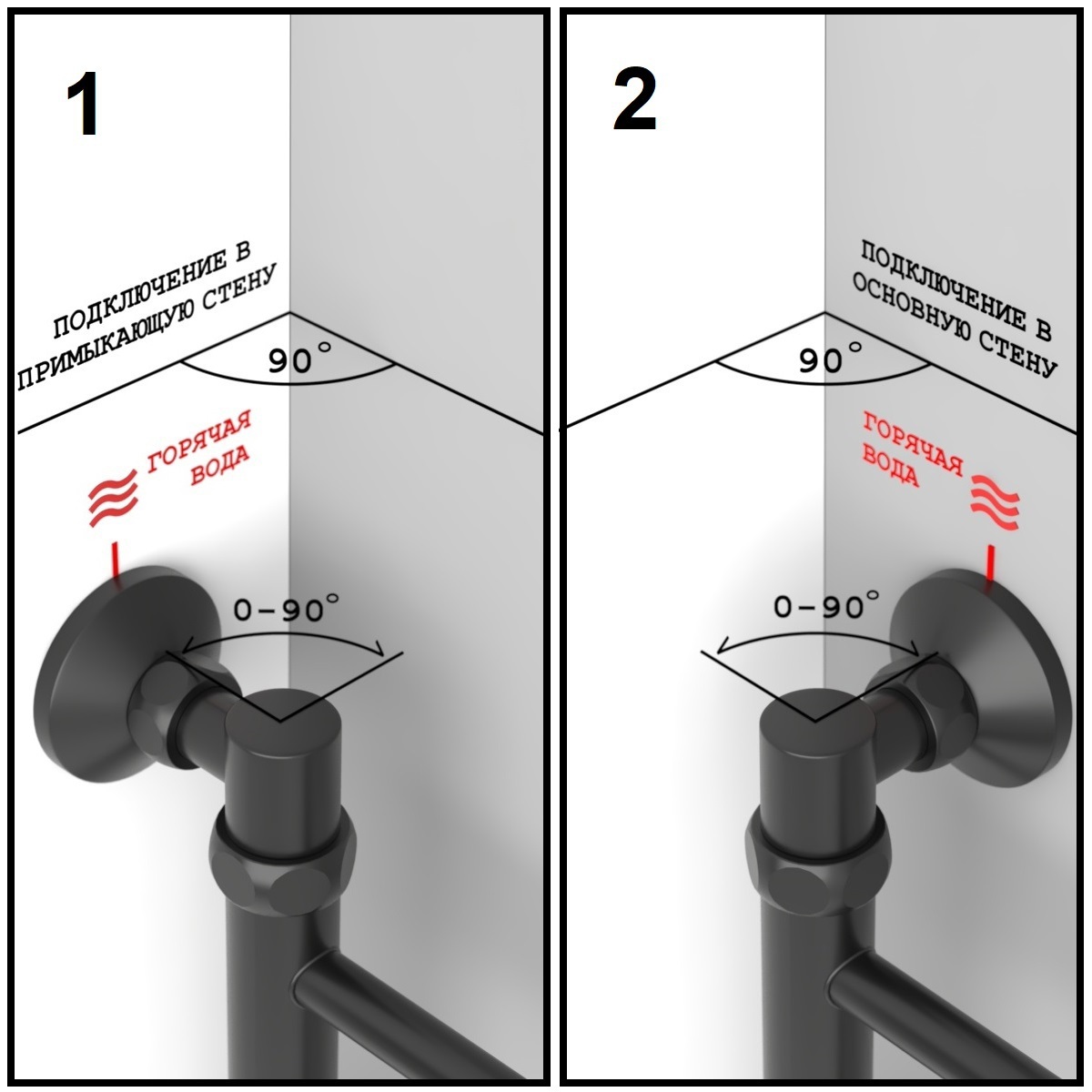 1

ПОДКЛЮЧЕНИЕ В ПРИМЫКАЮЩУЮ СТЕНУ

$90^\circ$

ГОРЯЧАЯ ВОДА

$0-90^\circ$

2

ПОДКЛЮЧЕНИЕ В ОСНОВНУЮ СТЕНУ

$90^\circ$

ГОРЯЧАЯ ВОДА

$0-90^\circ$