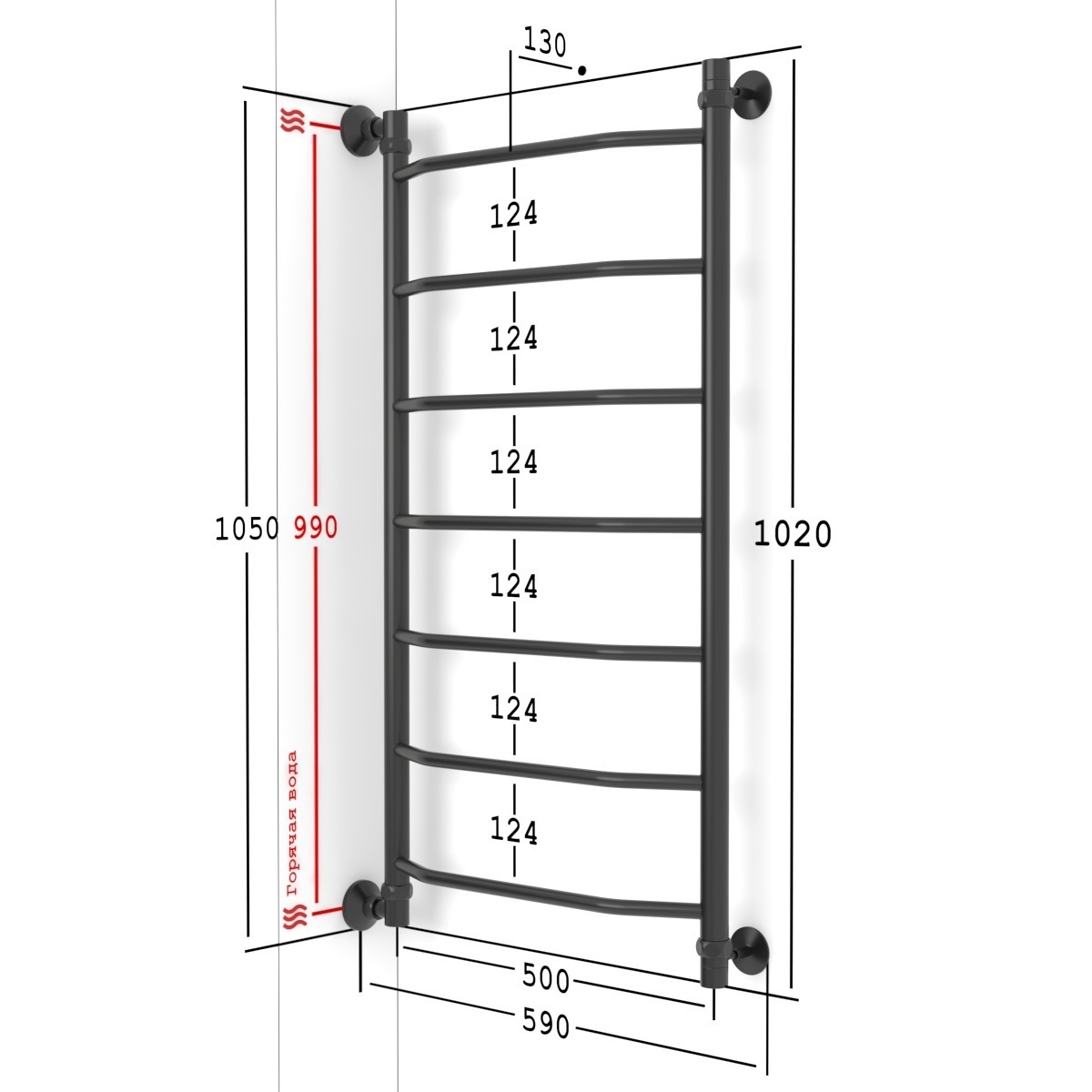 130

124

124

124

124

124

124

1050

990

1020

Горячая вода

500

590