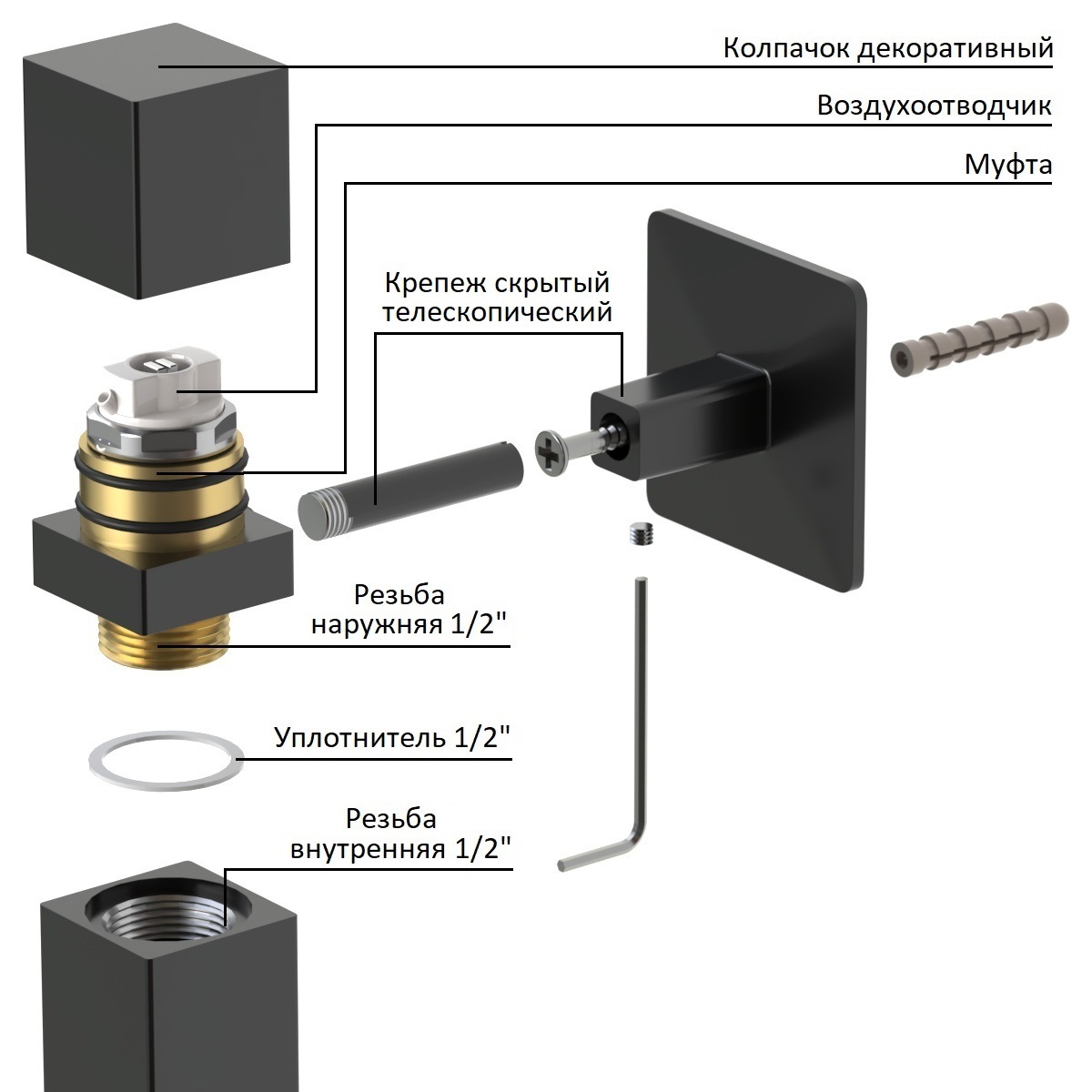 Колпачок декоративный

Воздухоотводчик

Муфта

Крепеж скрытый телескопический

Резьба наружняя 1/2"

Уплотнитель 1/2"

Резьба внутренняя 1/2"