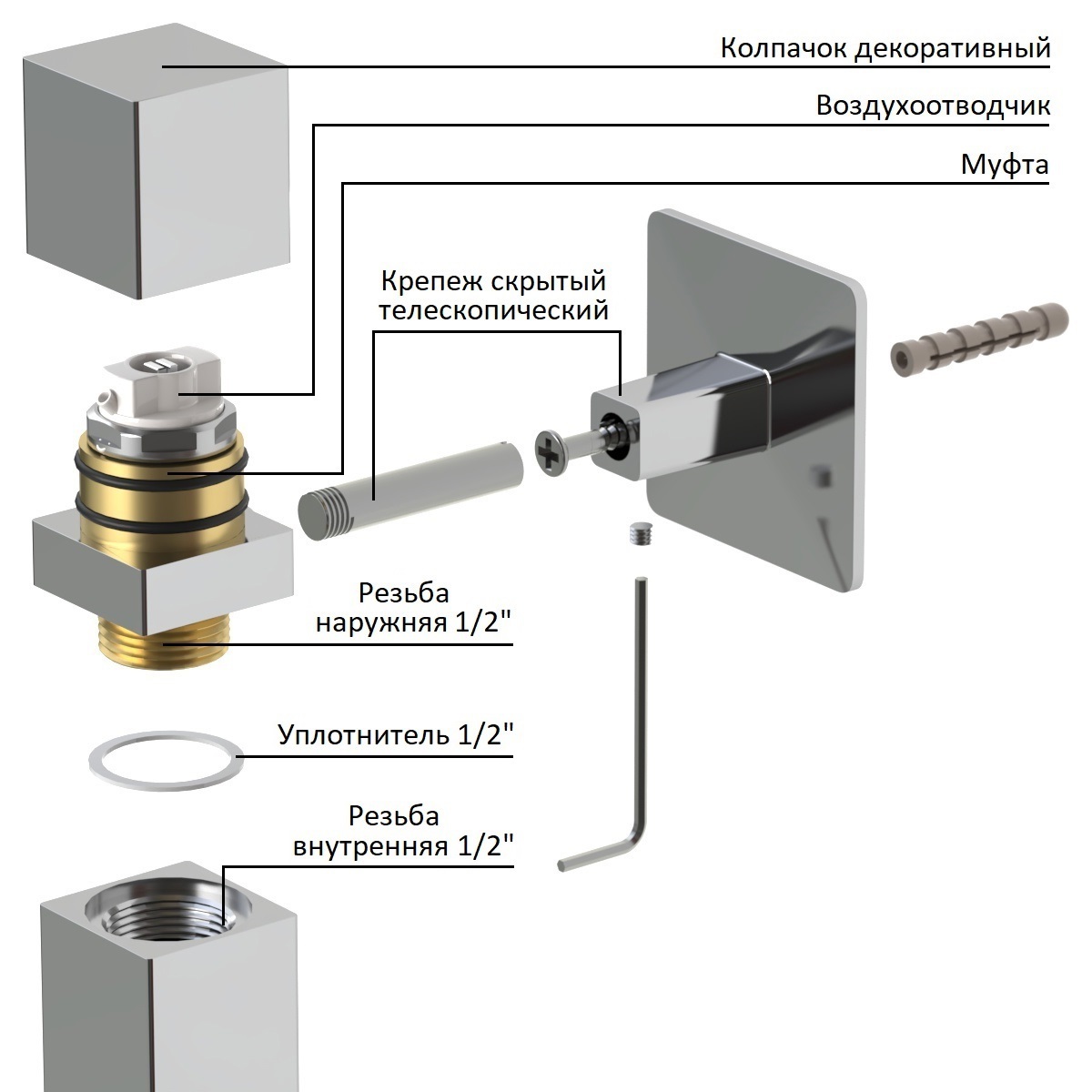 Колпачок декоративный

Воздухоотводчик

Муфта

Крепеж скрытый телескопический

Резьба наружняя 1/2"

Уплотнитель 1/2"

Резьба внутренняя 1/2"