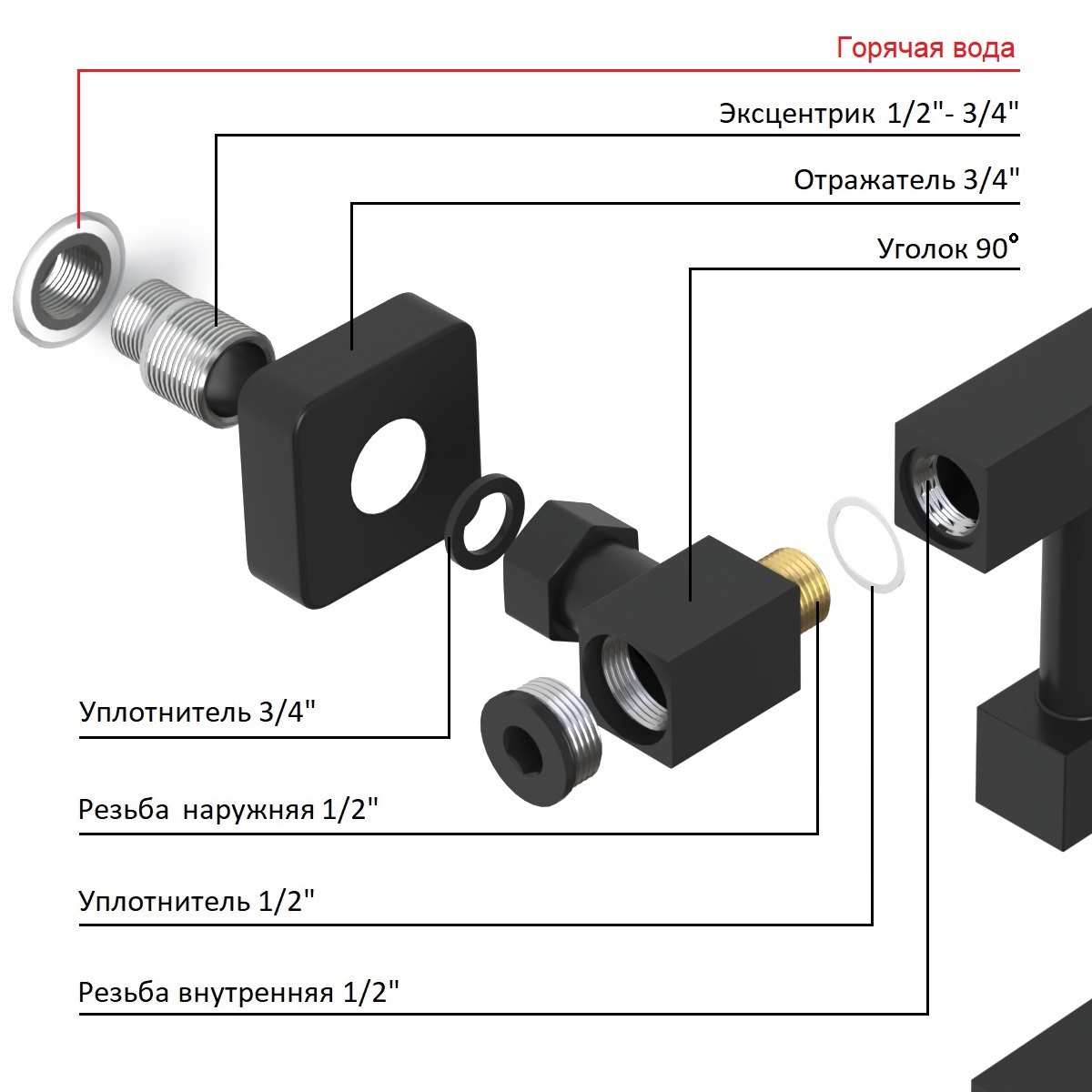 Горячая вода

Эксцентрик 1/2"- 3/4"

Отражатель 3/4"

Уголок 90°

Уплотнитель 3/4"

Резьба наружняя 1/2"

Уплотнитель 1/2"

Резьба внутренняя 1/2"