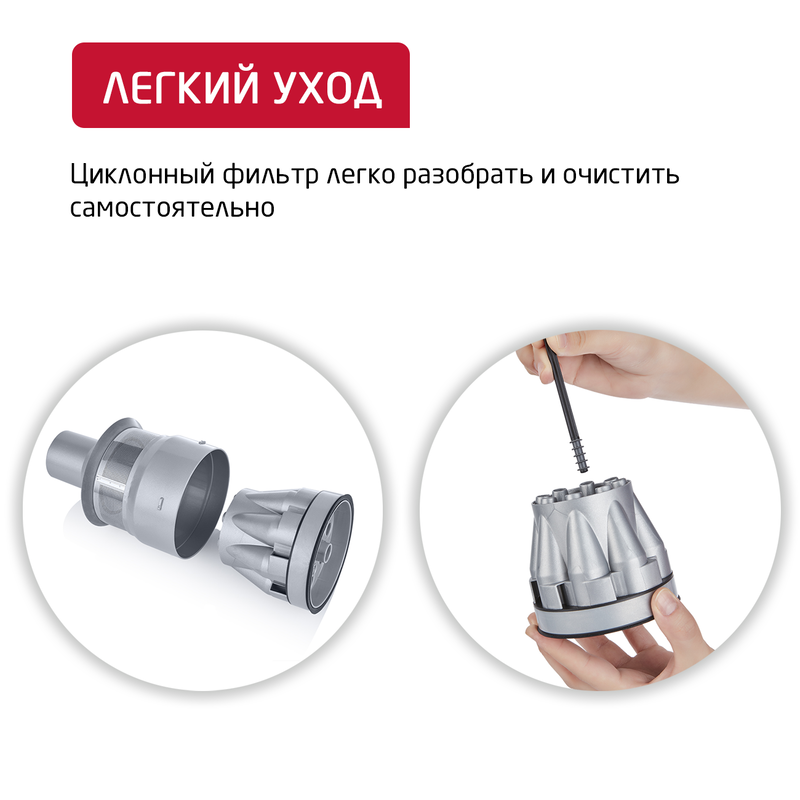 ЛЕГКИЙ УХОД

Циклонный фильтр легко разобрать и очистить самостоятельно