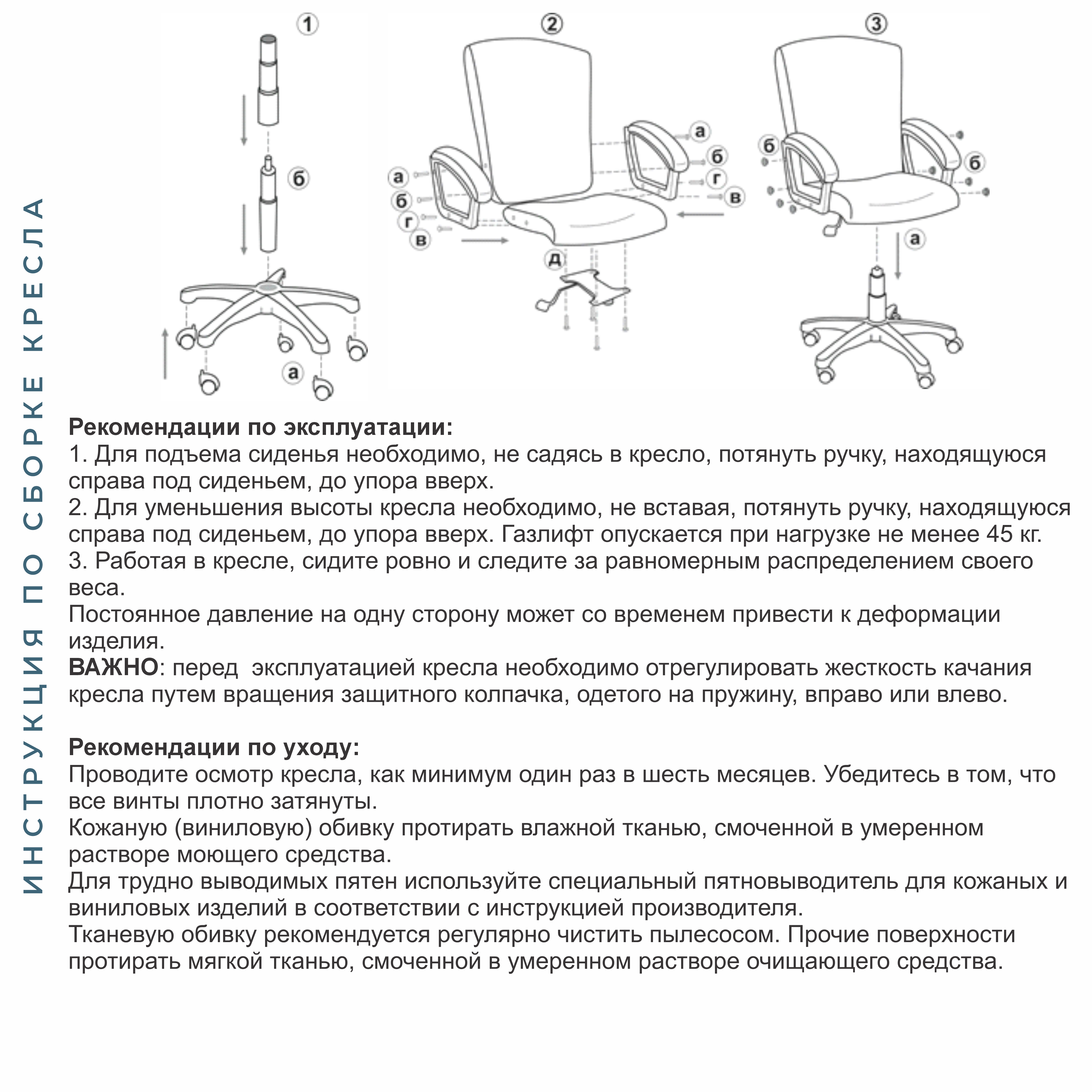 ИНСТРУКЦИЯ ПО СБОРКЕ КРЕСЛА

1
б
а

2
а
б
г
в
а
б
г
в
д

3
б
б
а

**Рекомендации по эксплуатации:**
1. Для подъема сиденья необходимо, не садясь в кресло, потянуть ручку, находящуюся справа под сиденьем, до упора вверх.
2. Для уменьшения высоты кресла необходимо, не вставая, потянуть ручку, находящуюся справа под сиденьем, до упора вверх. Газлифт опускается при нагрузке не менее 45 кг.
3. Работая в кресле, сидите ровно и следите за равномерным распределением своего веса.
Постоянное давление на одну сторону может со временем привести к деформации изделия.
**ВАЖНО**: перед эксплуатацией кресла необходимо отрегулировать жесткость качания кресла путем вращения защитного колпачка, одетого на пружину, вправо или влево.

**Рекомендации по уходу:**
Проводите осмотр кресла, как минимум один раз в шесть месяцев. Убедитесь в том, что все винты плотно затянуты.
Кожаную (виниловую) обивку протирать влажной тканью, смоченной в умеренном растворе моющего средства.
Для трудно выводимых пятен используйте специальный пятновыводитель для кожаных и виниловых изделий в соответствии с инструкцией производителя.
Тканевую обивку рекомендуется регулярно чистить пылесосом. Прочие поверхности протирать мягкой тканью, смоченной в умеренном растворе очищающего средства.