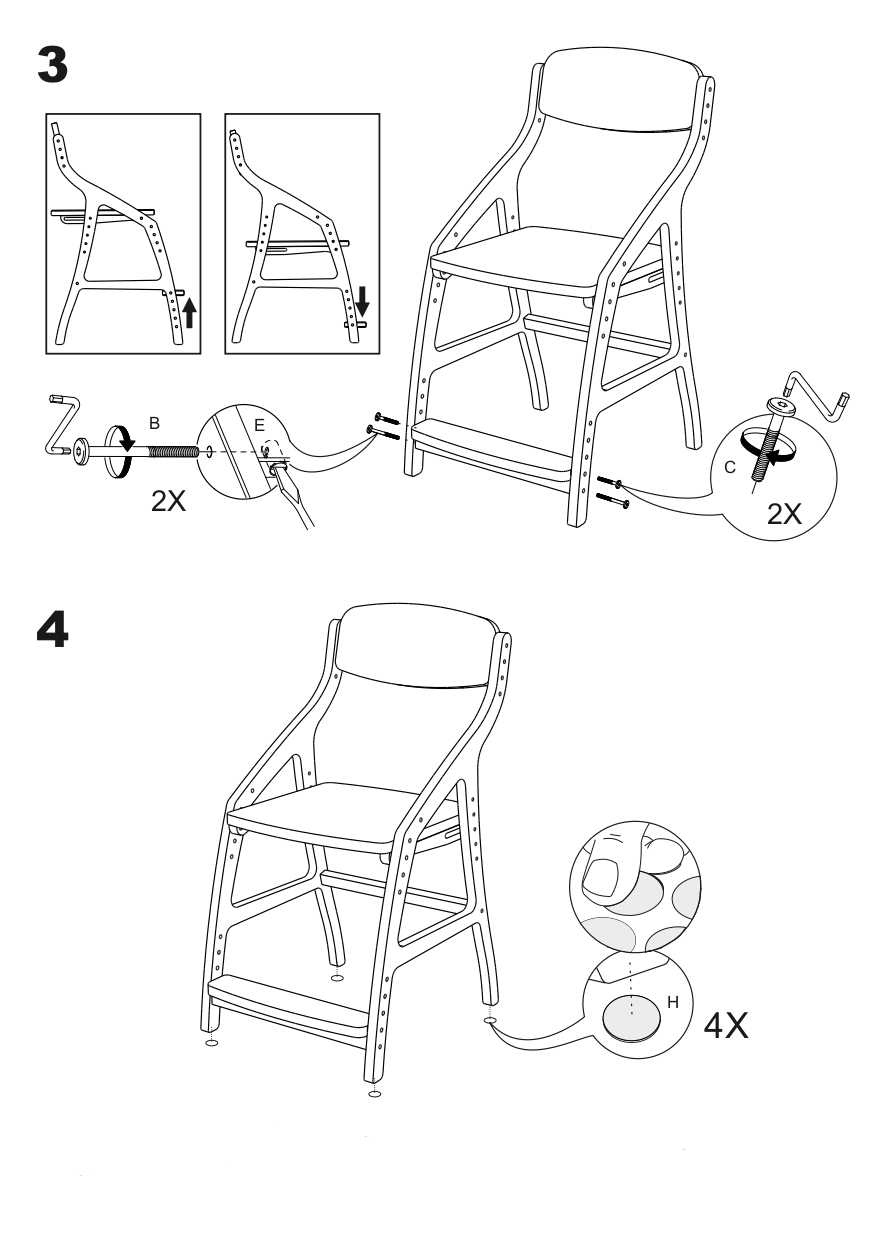 3

B

E

2X

C

2X

4

H

4X