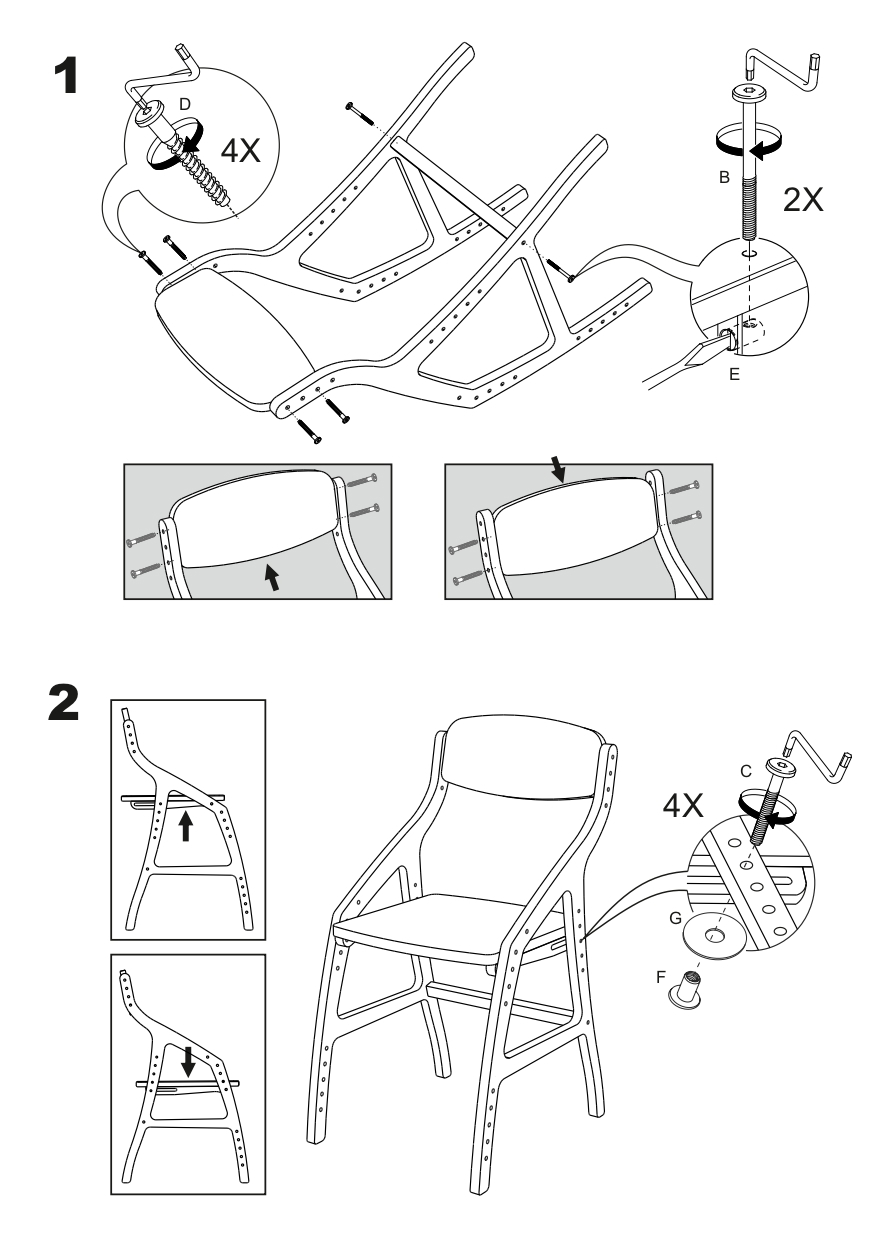 1

D

4X

B

2X

E

2

C

4X

G

F