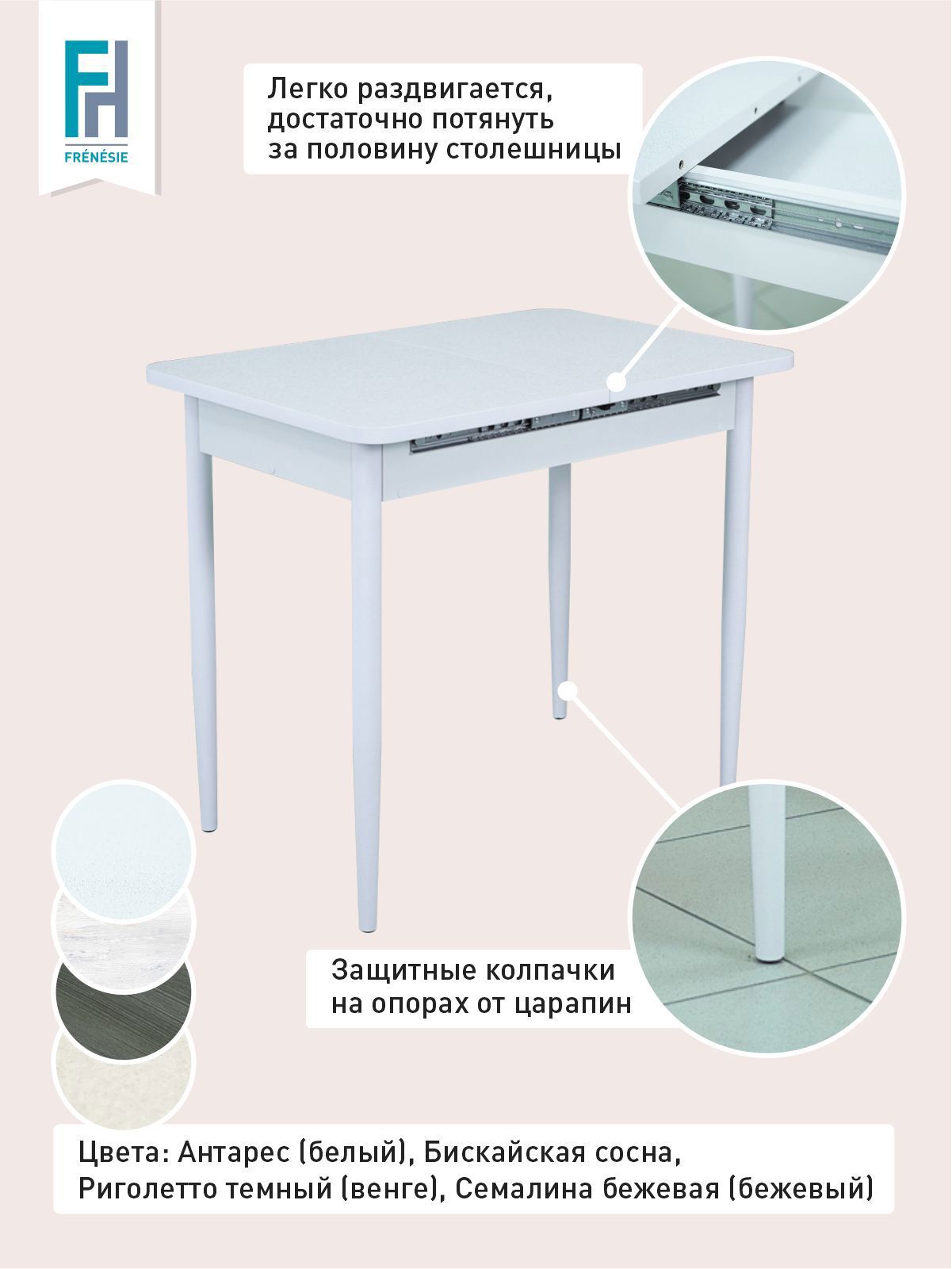 FH
FRÉNÉSIE

Легко раздвигается, достаточно потянуть за половину столешницы

Защитные колпачки на опорах от царапин

Цвета: Антарес (белый), Бискайская сосна, Риголетто темный (венге), Семалина бежевая (бежевый)