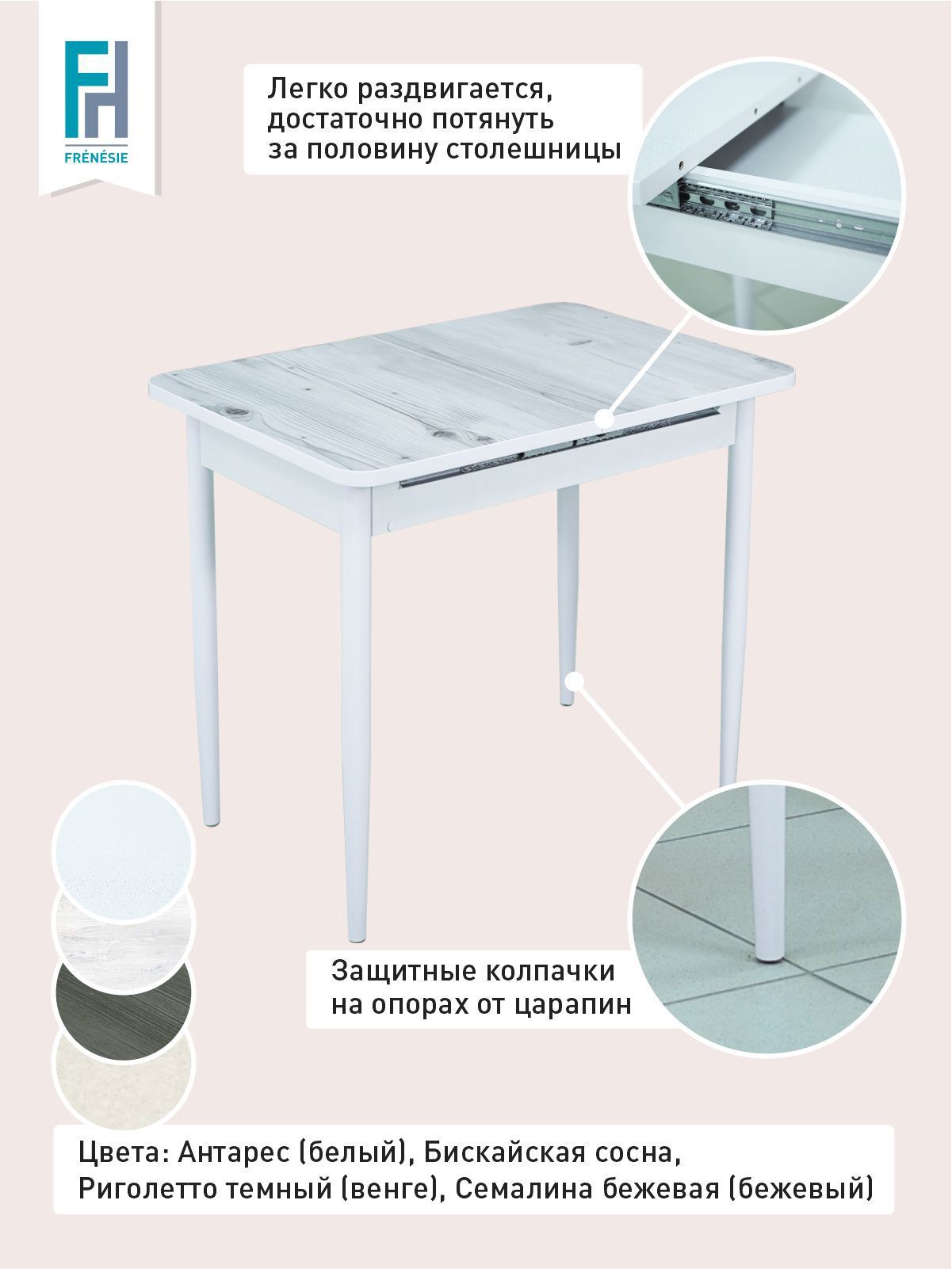 FH
FRÉNÉSIE

Легко раздвигается, достаточно потянуть за половину столешницы

Защитные колпачки на опорах от царапин

Цвета: Антарес (белый), Бискайская сосна, Риголетто темный (венге), Семалина бежевая (бежевый)