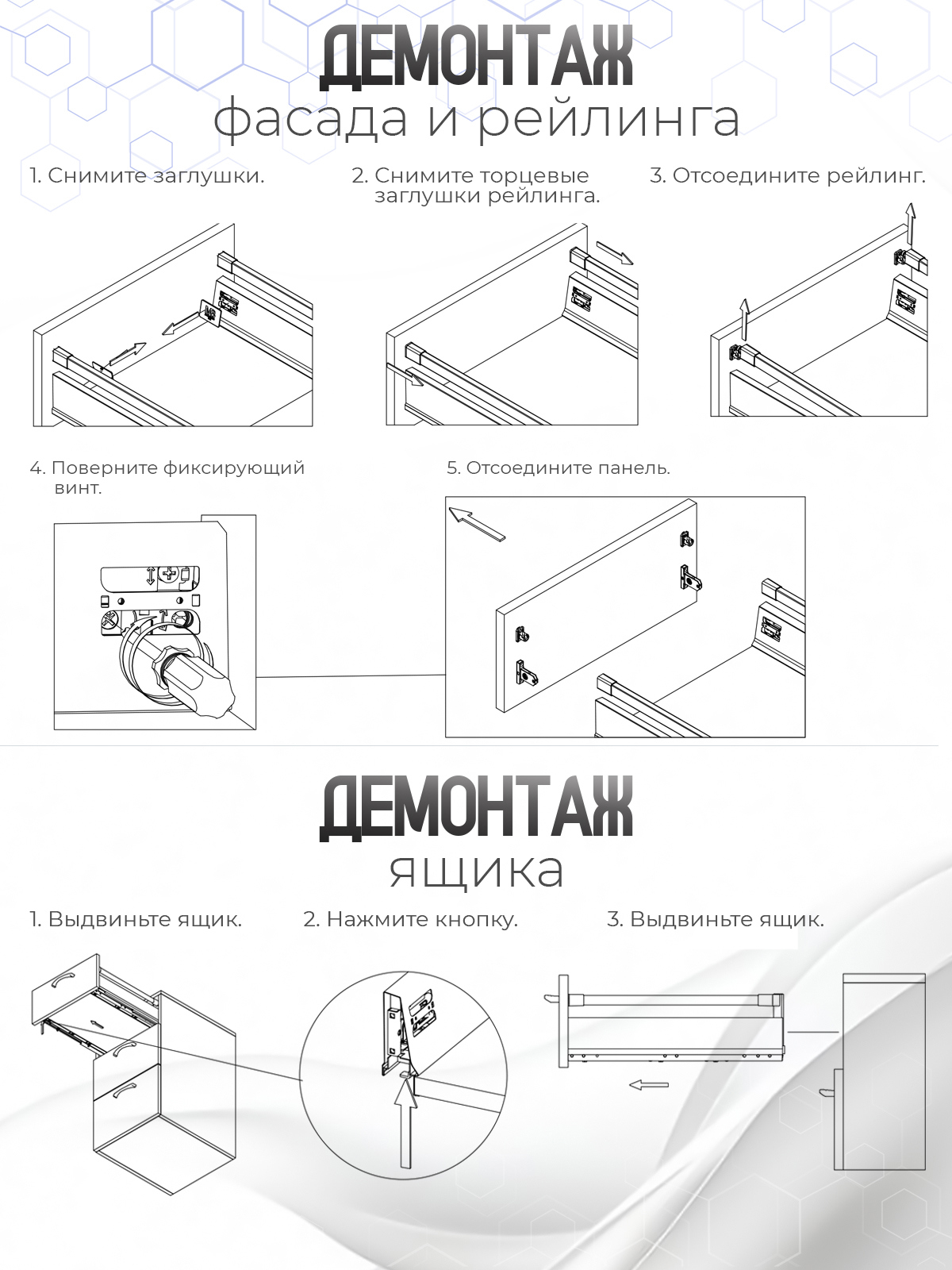 ДЕМОНТАЖ
фасада и рейлинга

1. Снимите заглушки.

2. Снимите торцевые заглушки рейлинга.

3. Отсоедините рейлинг.

4. Поверните фиксирующий винт.

5. Отсоедините панель.

ДЕМОНТАЖ
ящика

1. Выдвиньте ящик.

2. Нажмите кнопку.

3. Выдвиньте ящик.