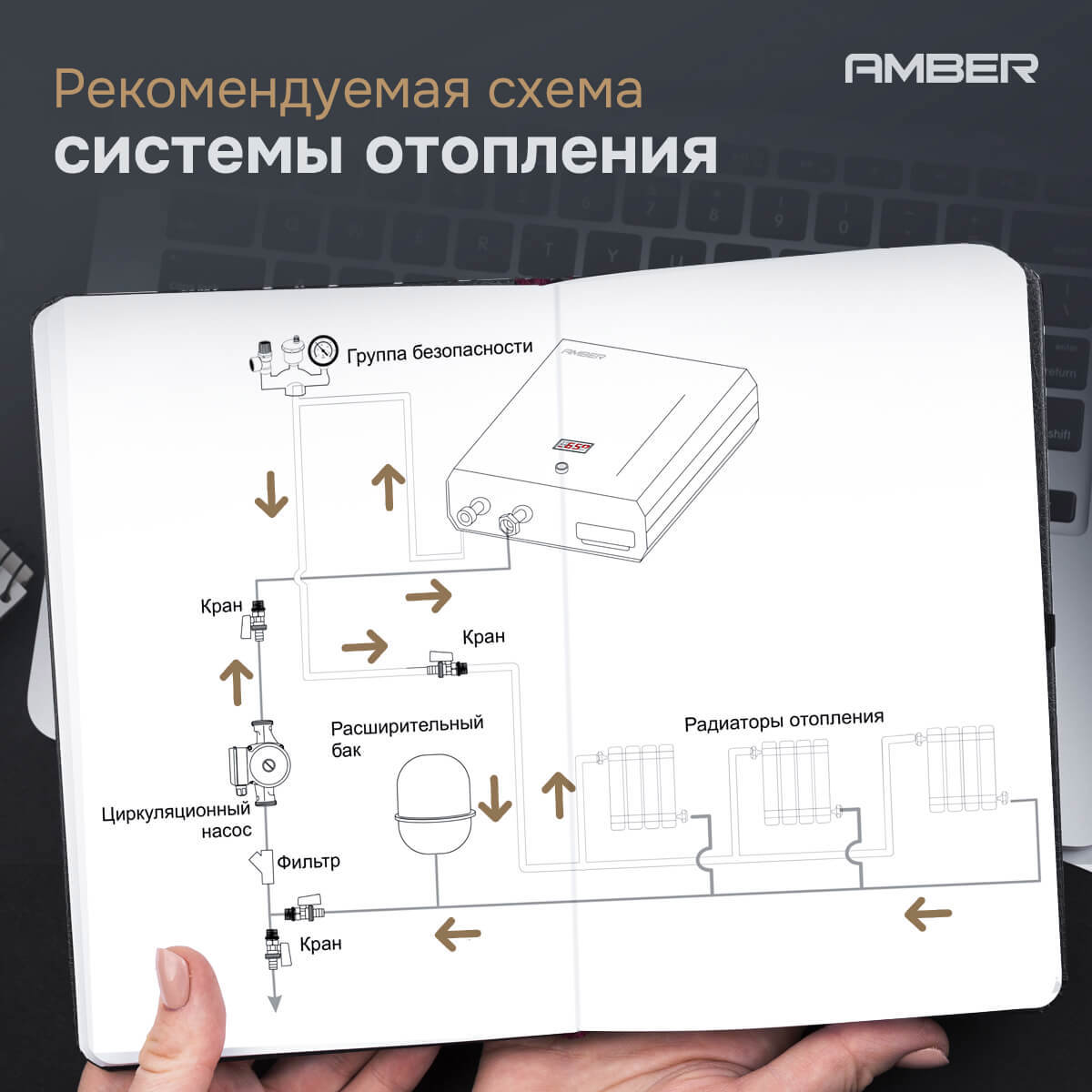 Рекомендуемая схема
системы отопления

AMBER

Группа безопасности

AMBER

65°

Кран

Кран

Расширительный бак

Радиаторы отопления

Циркуляционный насос

Фильтр

Кран