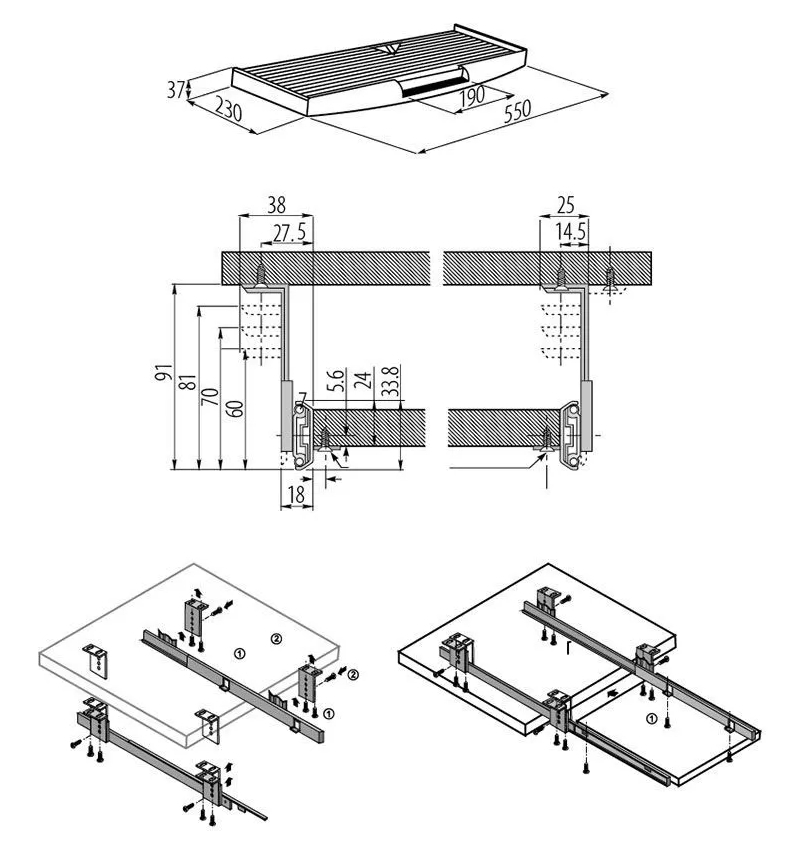 37
230
190
550

38
27.5
25
14.5
91
81
70
60
7
5.6
24
33.8
18

①
②
②
①
①