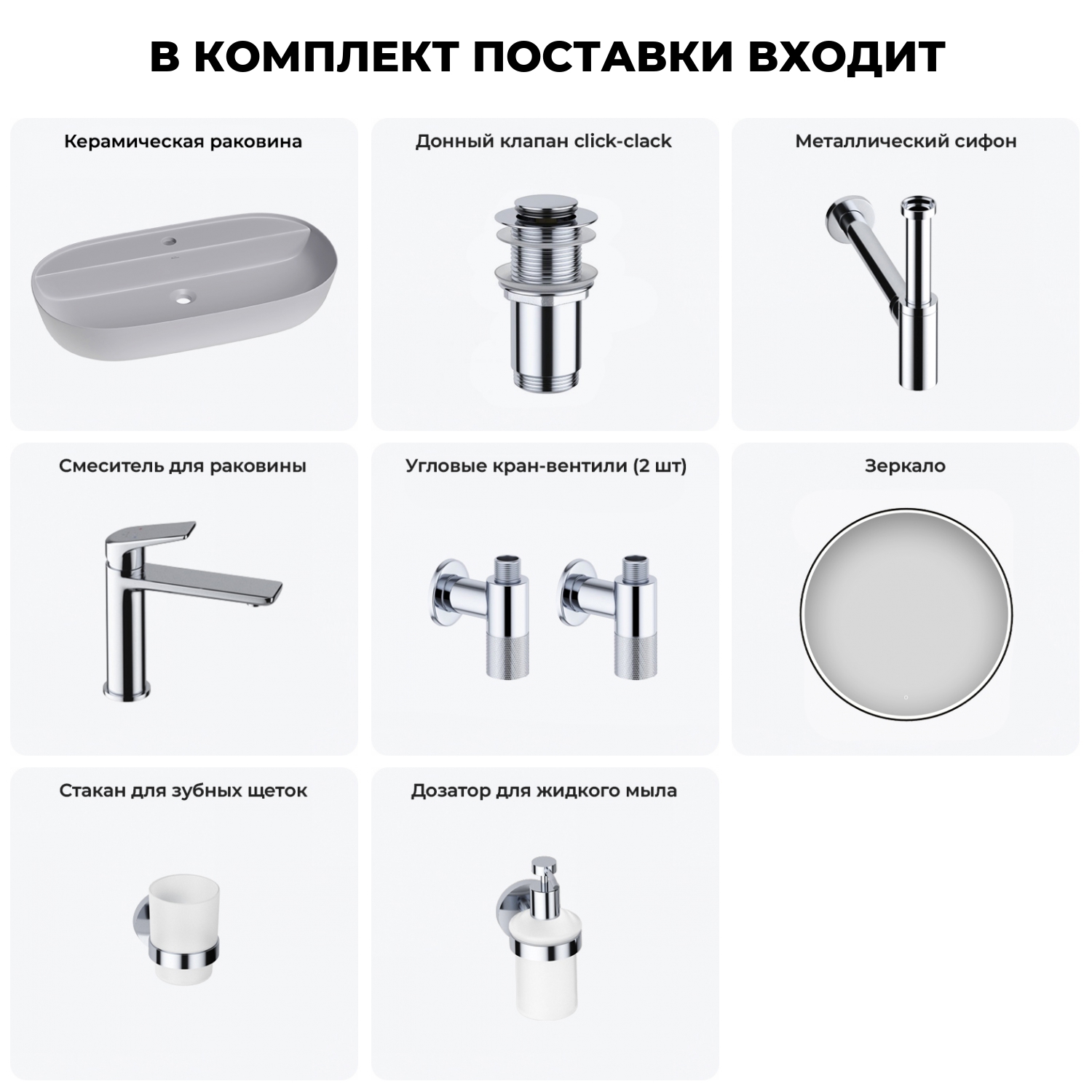 В КОМПЛЕКТ ПОСТАВКИ ВХОДИТ

Керамическая раковина

Донный клапан click-clack

Металлический сифон

Смеситель для раковины

Угловые кран-вентили (2 шт)

Зеркало

Стакан для зубных щеток

Дозатор для жидкого мыла