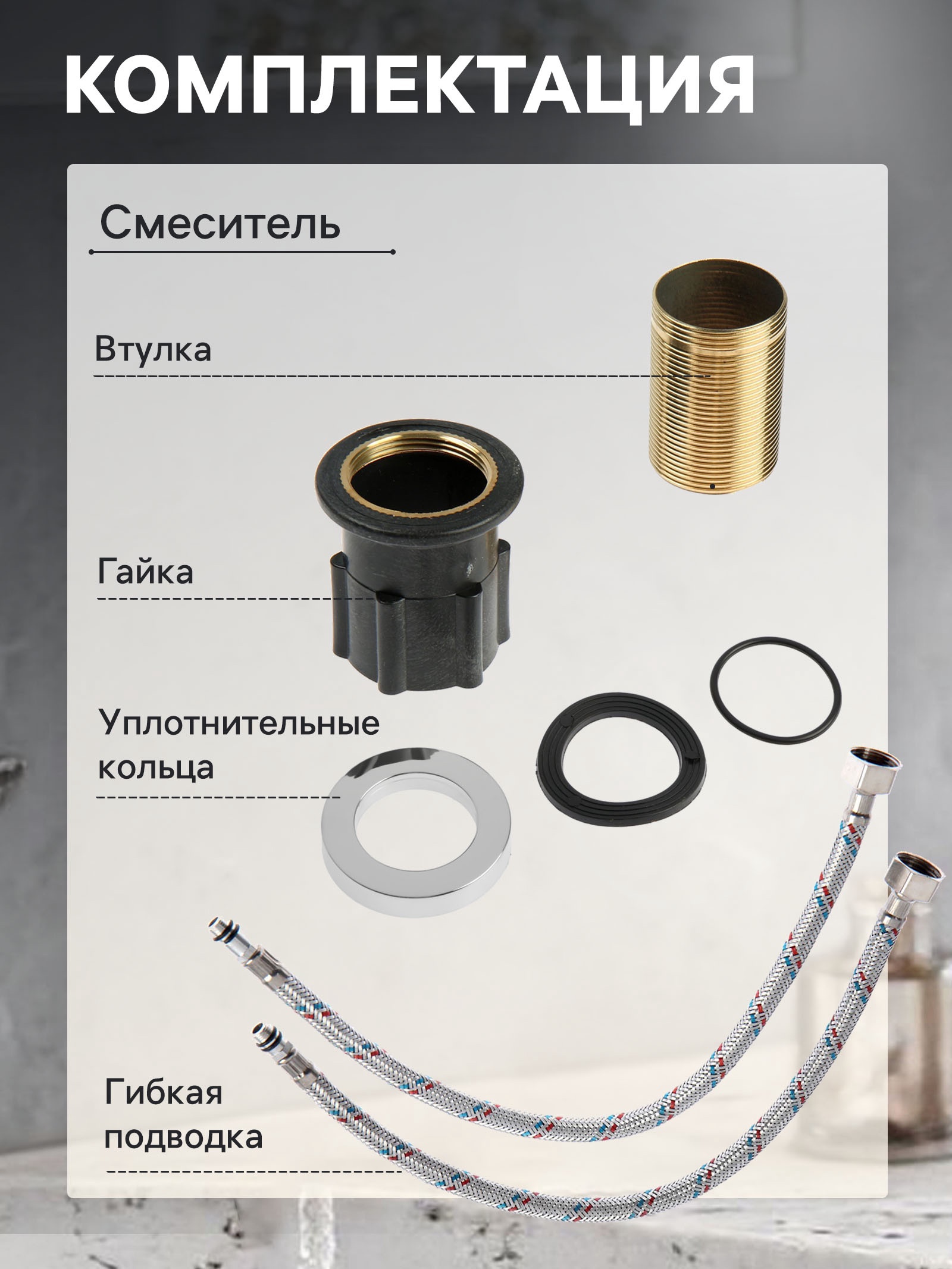 КОМПЛЕКТАЦИЯ

Смеситель

Втулка

Гайка

Уплотнительные кольца

Гибкая подводка