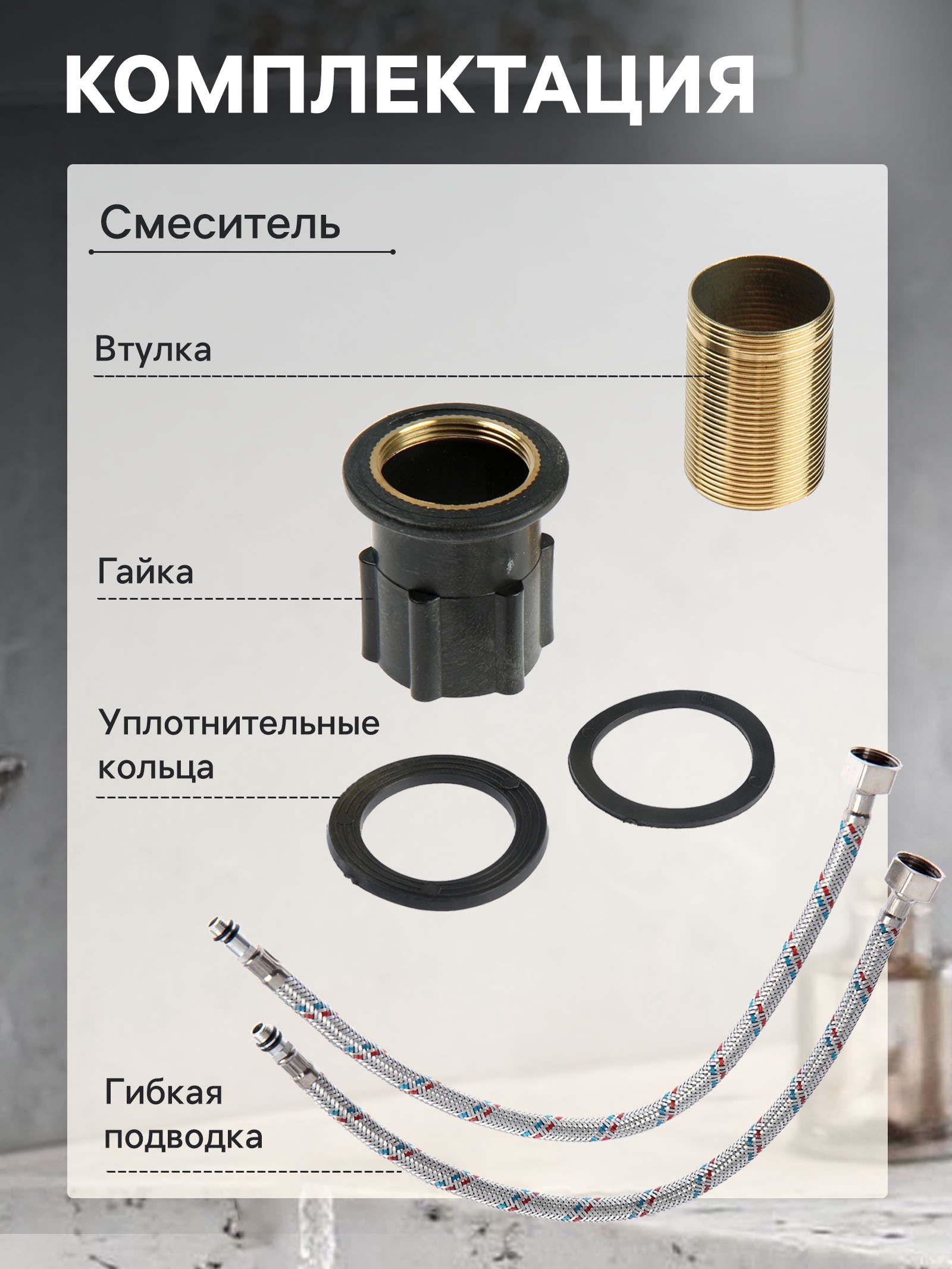 КОМПЛЕКТАЦИЯ

Смеситель

Втулка

Гайка

Уплотнительные кольца

Гибкая подводка