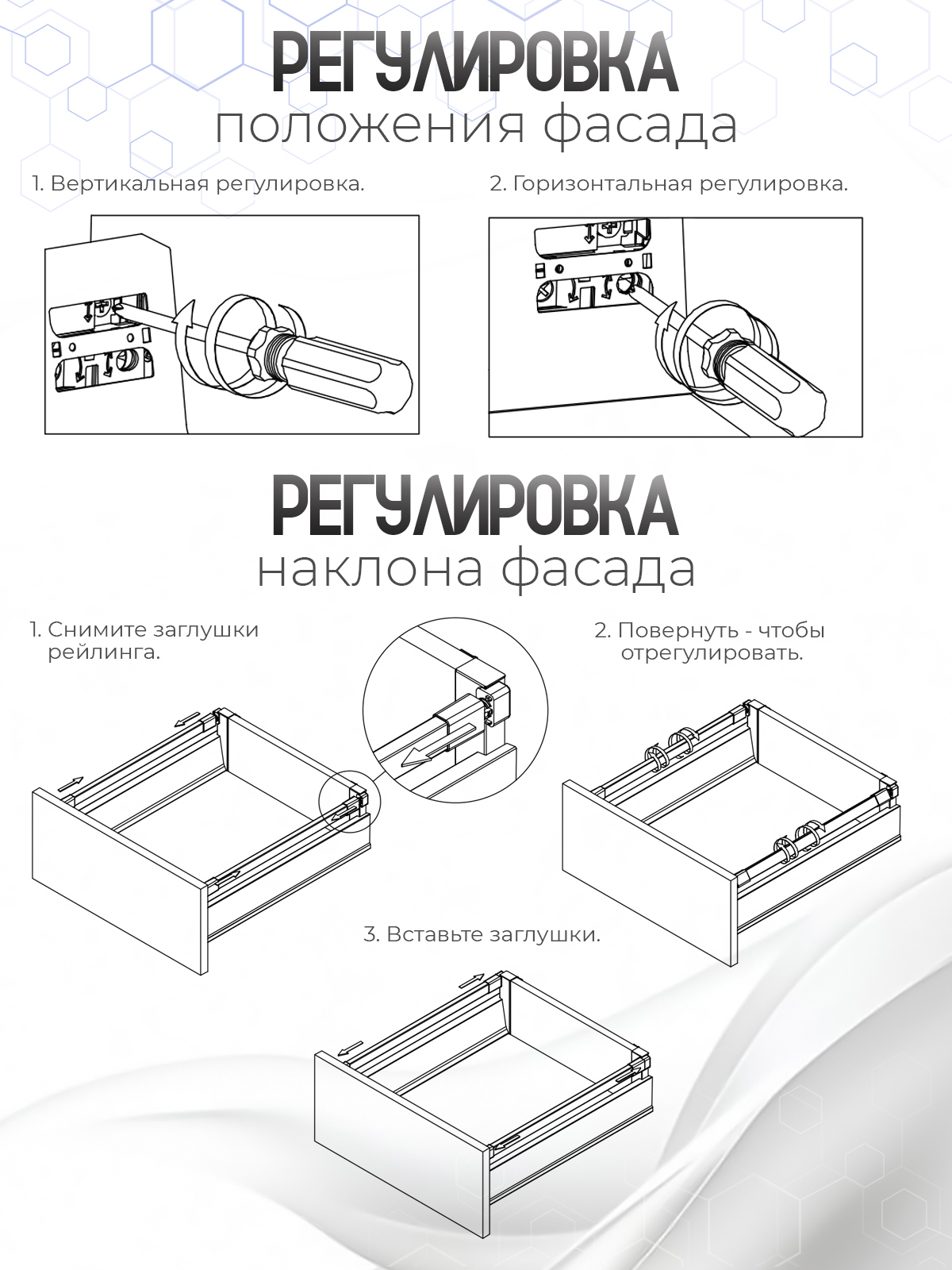 РЕГУЛИРОВКА
положения фасада

1. Вертикальная регулировка.

2. Горизонтальная регулировка.

РЕГУЛИРОВКА
наклона фасада

1. Снимите заглушки рейлинга.

2. Повернуть - чтобы отрегулировать.

3. Вставьте заглушки.