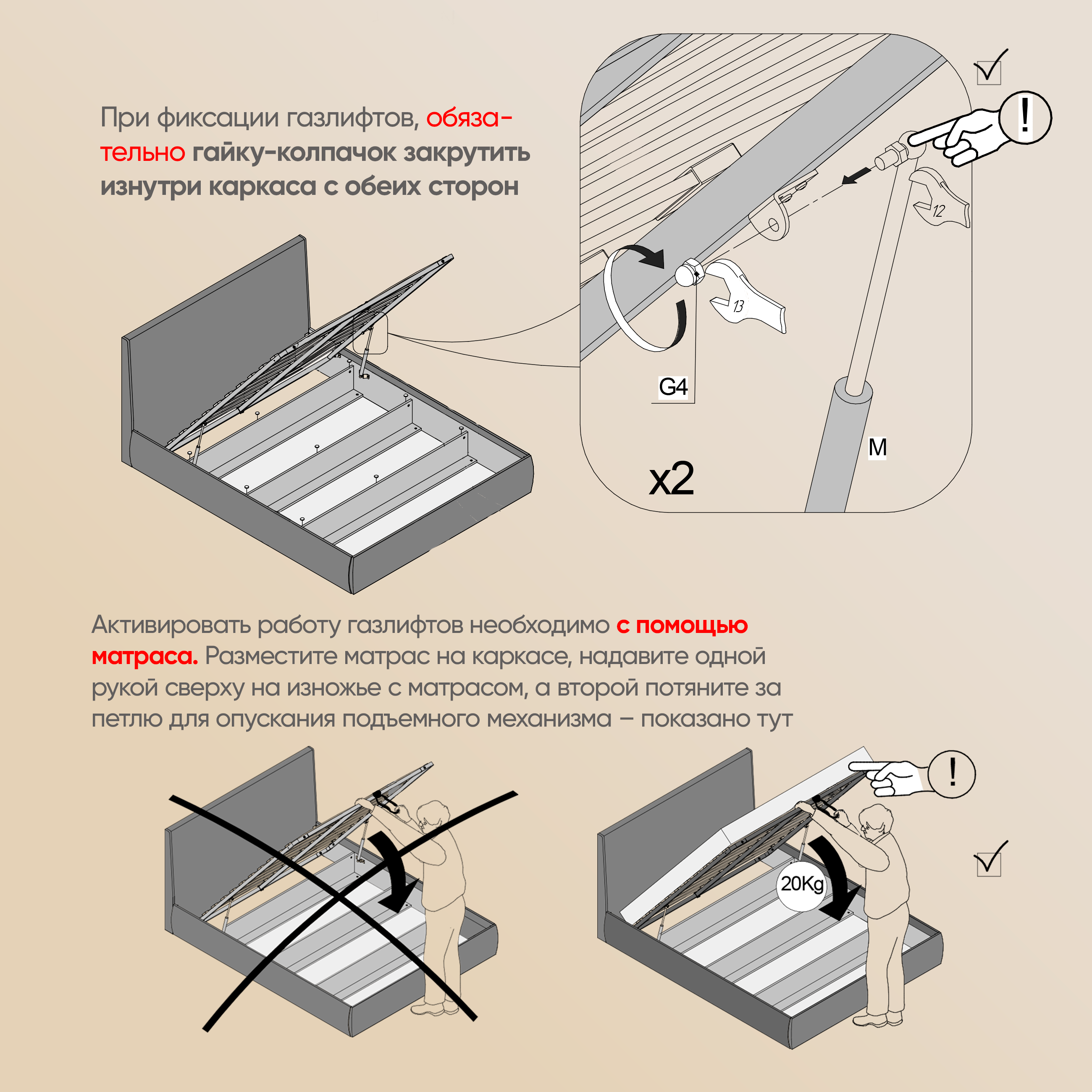 При фиксации газлифтов, обязательно гайку-колпачок закрутить изнутри каркаса с обеих сторон

!

12

13

G4

M

x2

Активировать работу газлифтов необходимо с помощью матраса. Разместите матрас на каркасе, надавите одной рукой сверху на изножье с матрасом, а второй потяните за петлю для опускания подъемного механизма – показано тут

!

20Kg