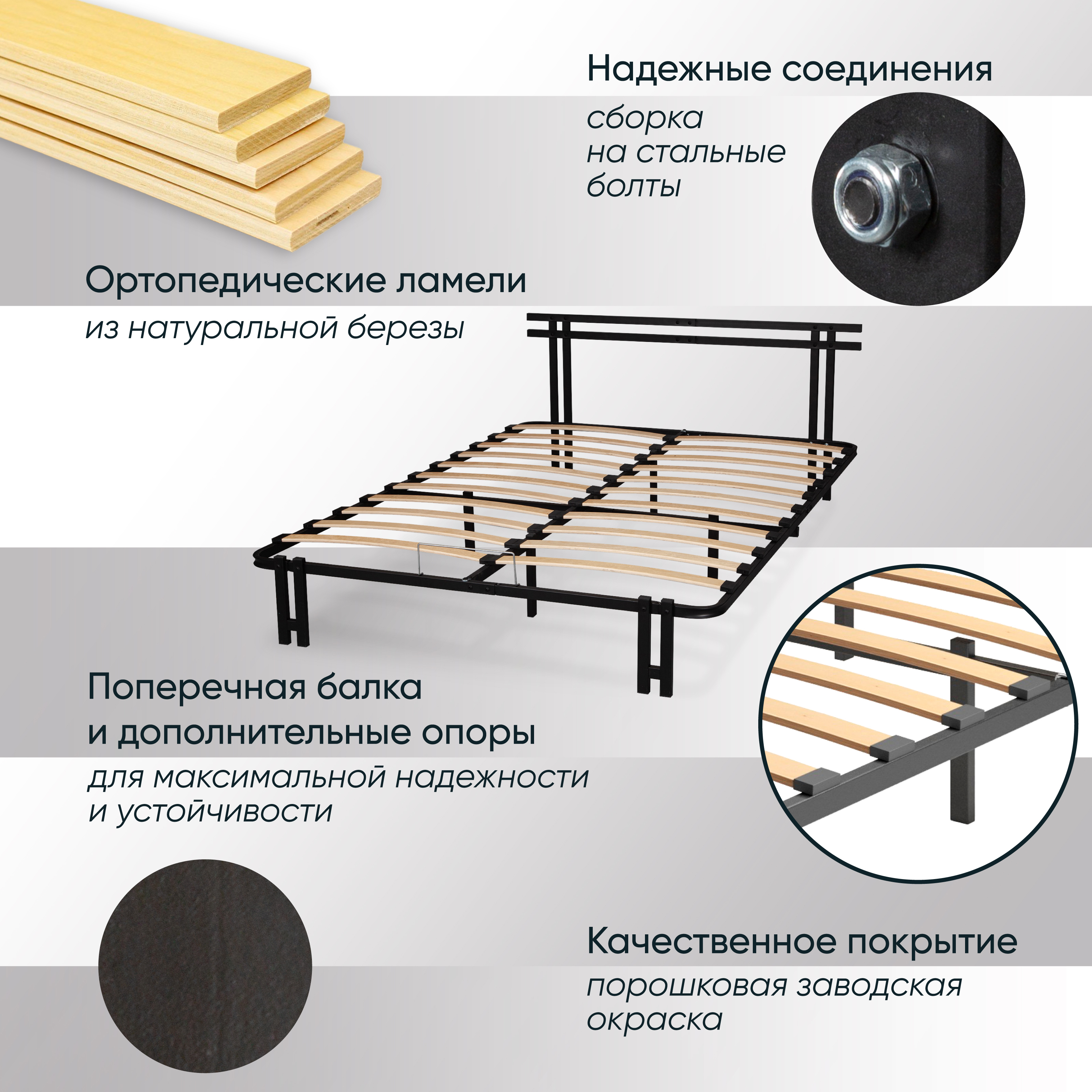 Надежные соединения

сборка
на стальные
болты

Ортопедические ламели

из натуральной березы

Поперечная балка
и дополнительные опоры

для максимальной надежности
и устойчивости

Качественное покрытие

порошковая заводская
окраска