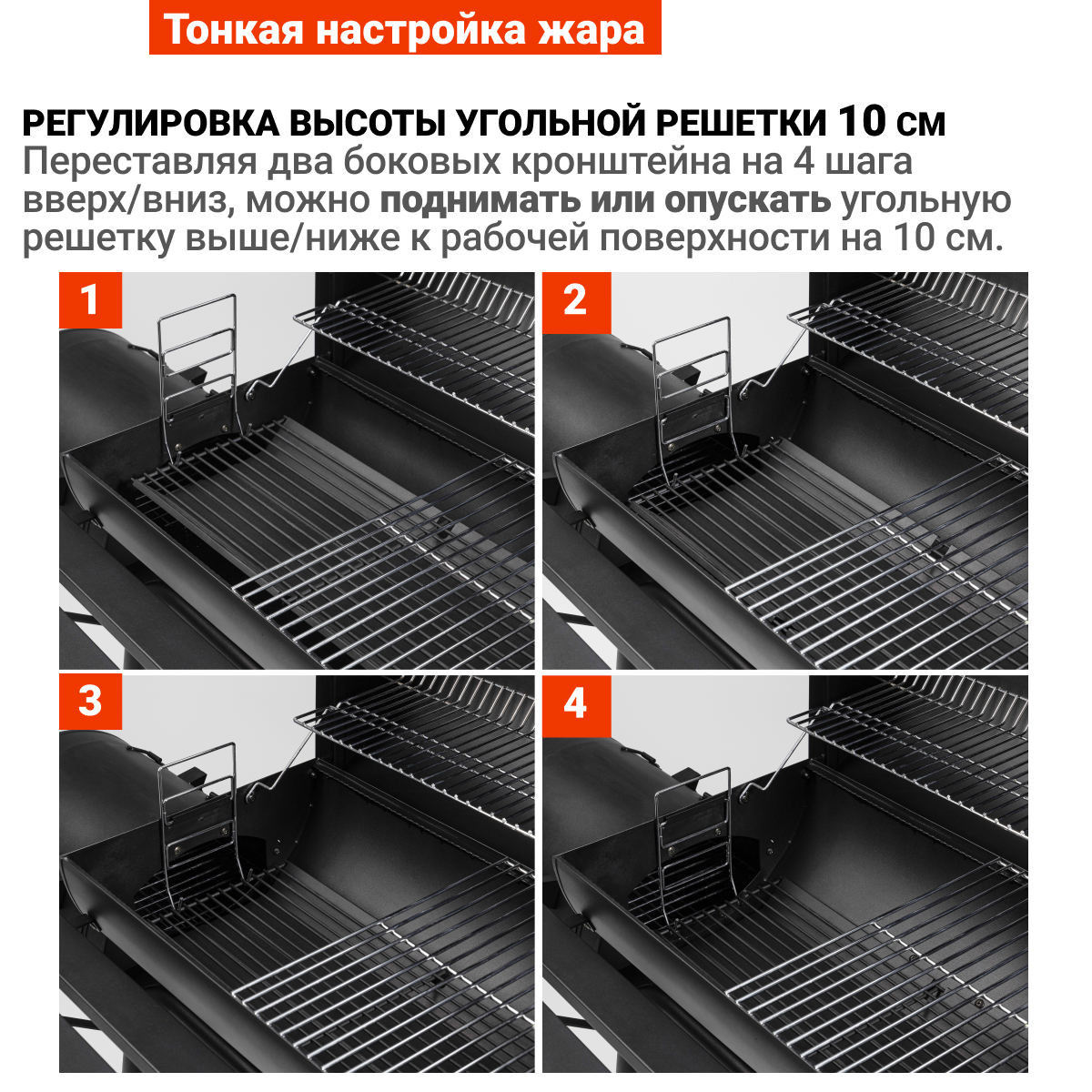 Тонкая настройка жара

РЕГУЛИРОВКА ВЫСОТЫ УГОЛЬНОЙ РЕШЕТКИ 10 см
Переставляя два боковых кронштейна на 4 шага вверх/вниз, можно поднимать или опускать угольную решетку выше/ниже к рабочей поверхности на 10 см.

1

2

3

4