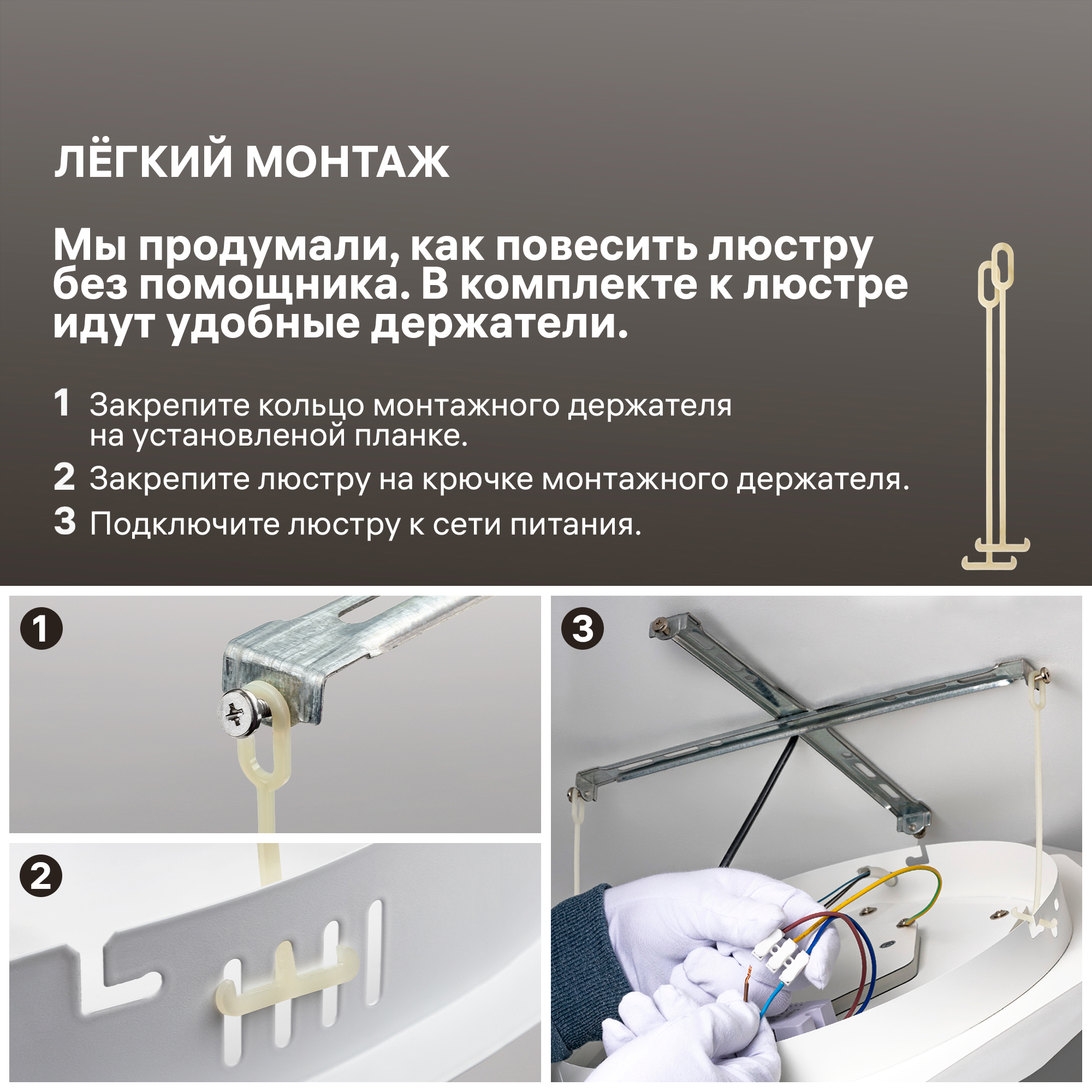 ЛЁГКИЙ МОНТАЖ

Мы продумали, как повесить люстру без помощника. В комплекте к люстре идут удобные держатели.

1 Закрепите кольцо монтажного держателя на установленой планке.

2 Закрепите люстру на крючке монтажного держателя.

3 Подключите люстру к сети питания.

1

2

3